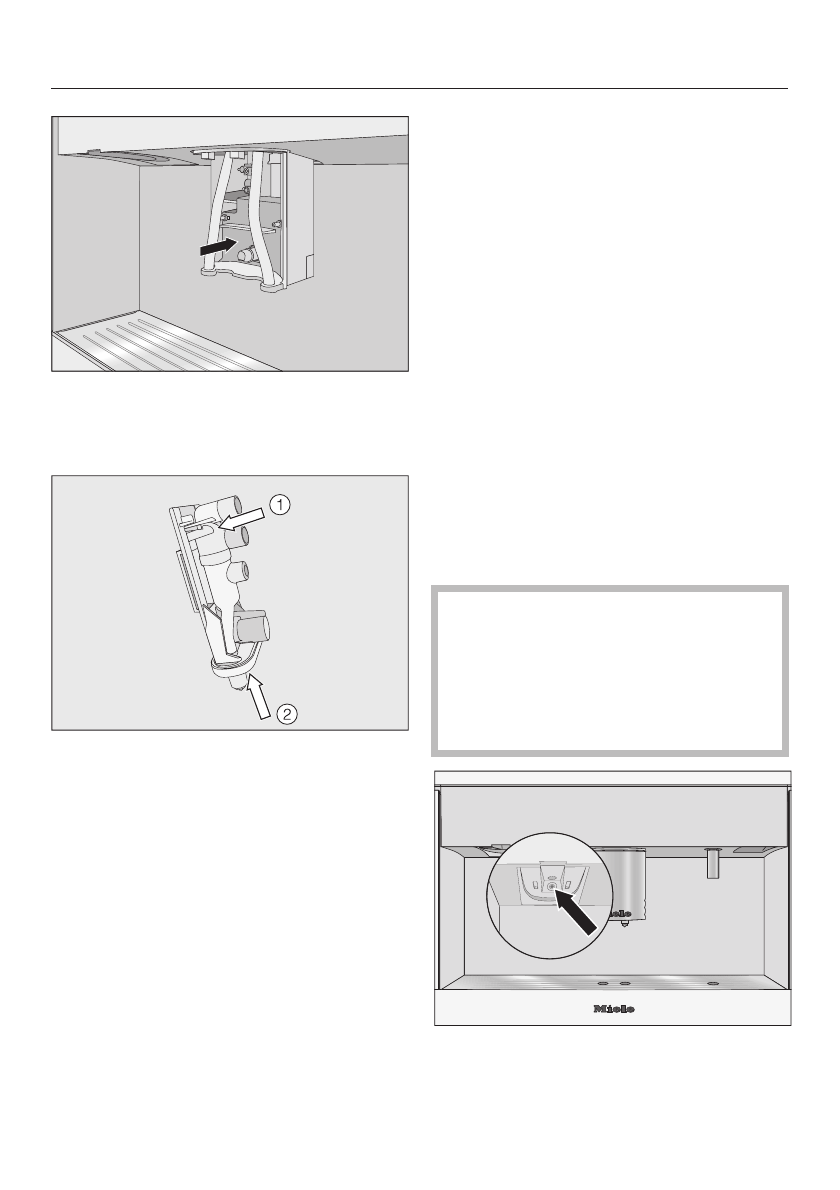 1

2

Miele