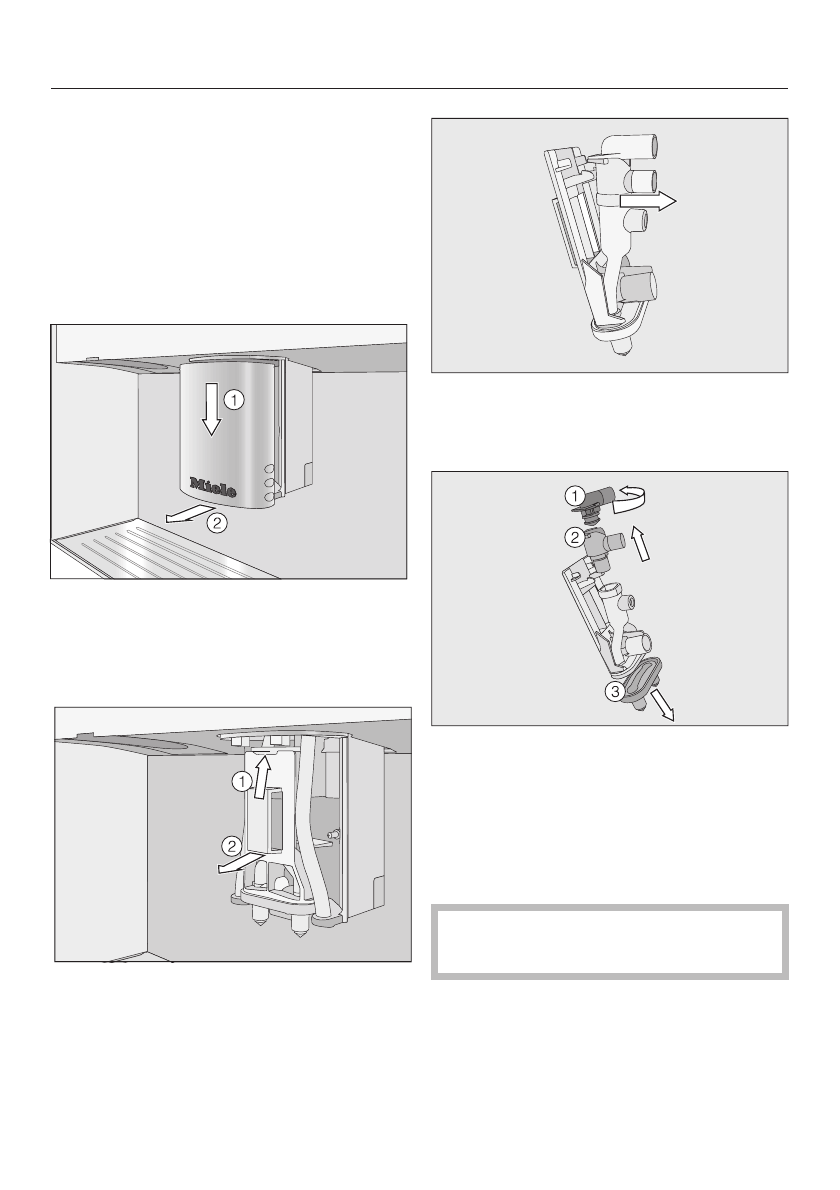 1
2
Miele

1
2

1
2
3