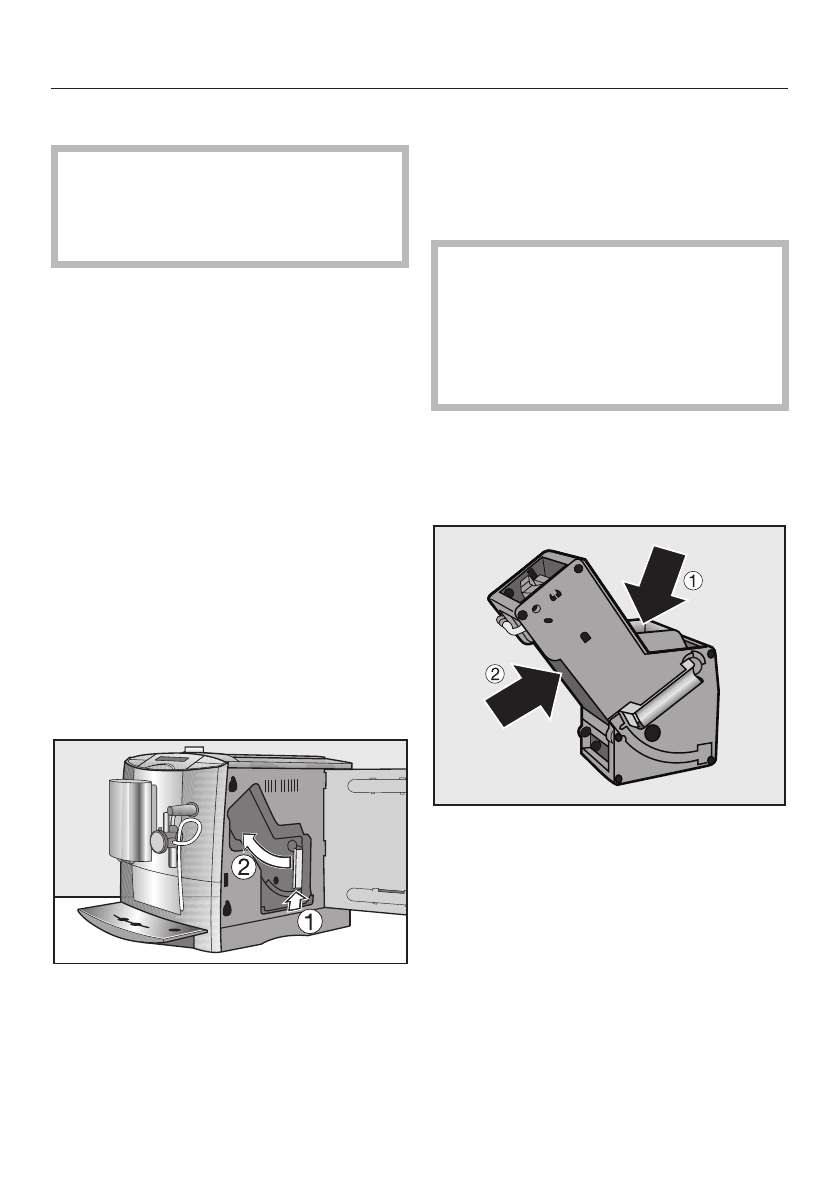 2

1

1

2