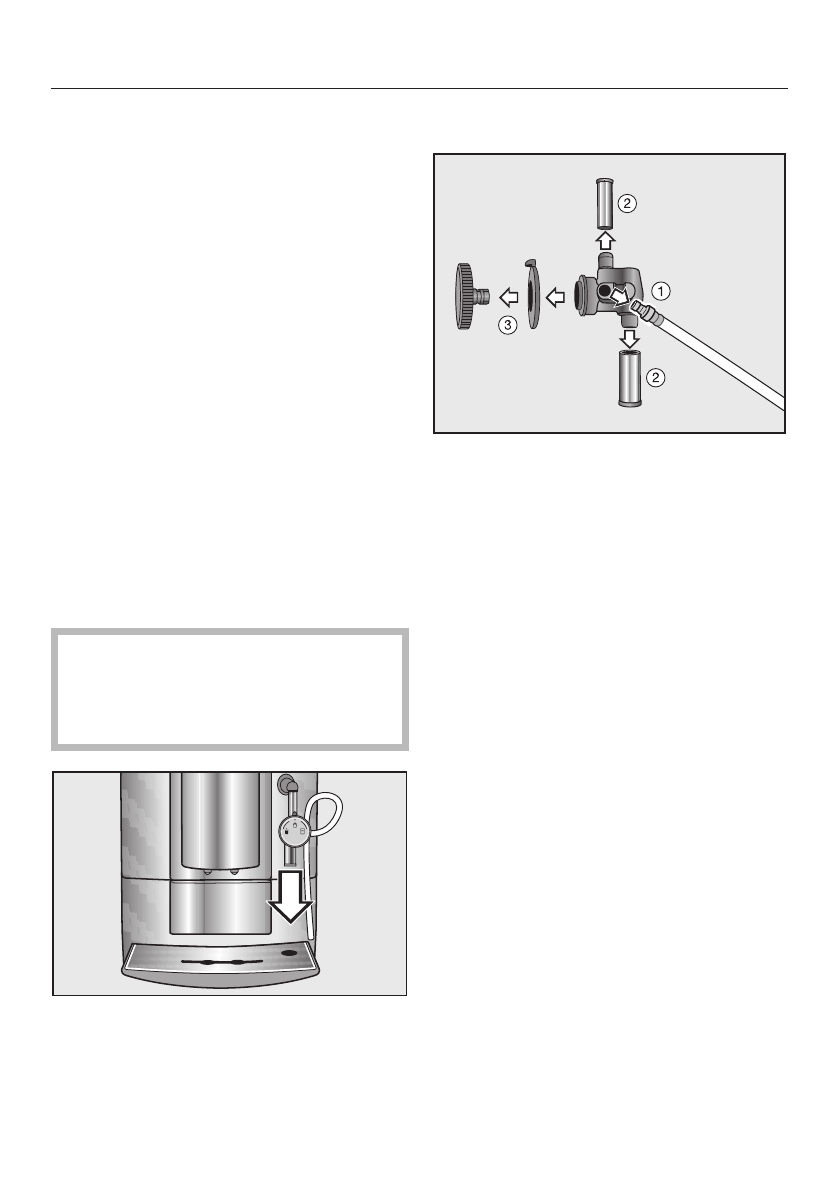 2

1

3

2