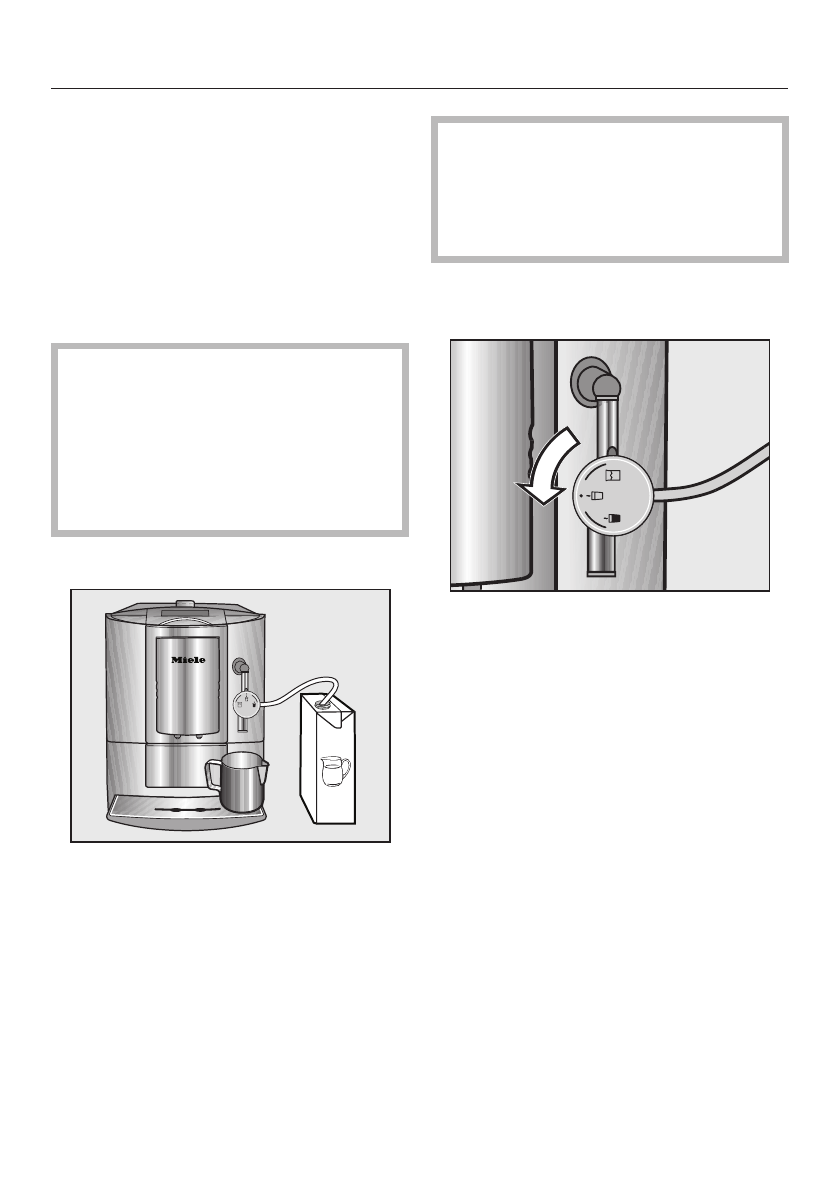 Miele