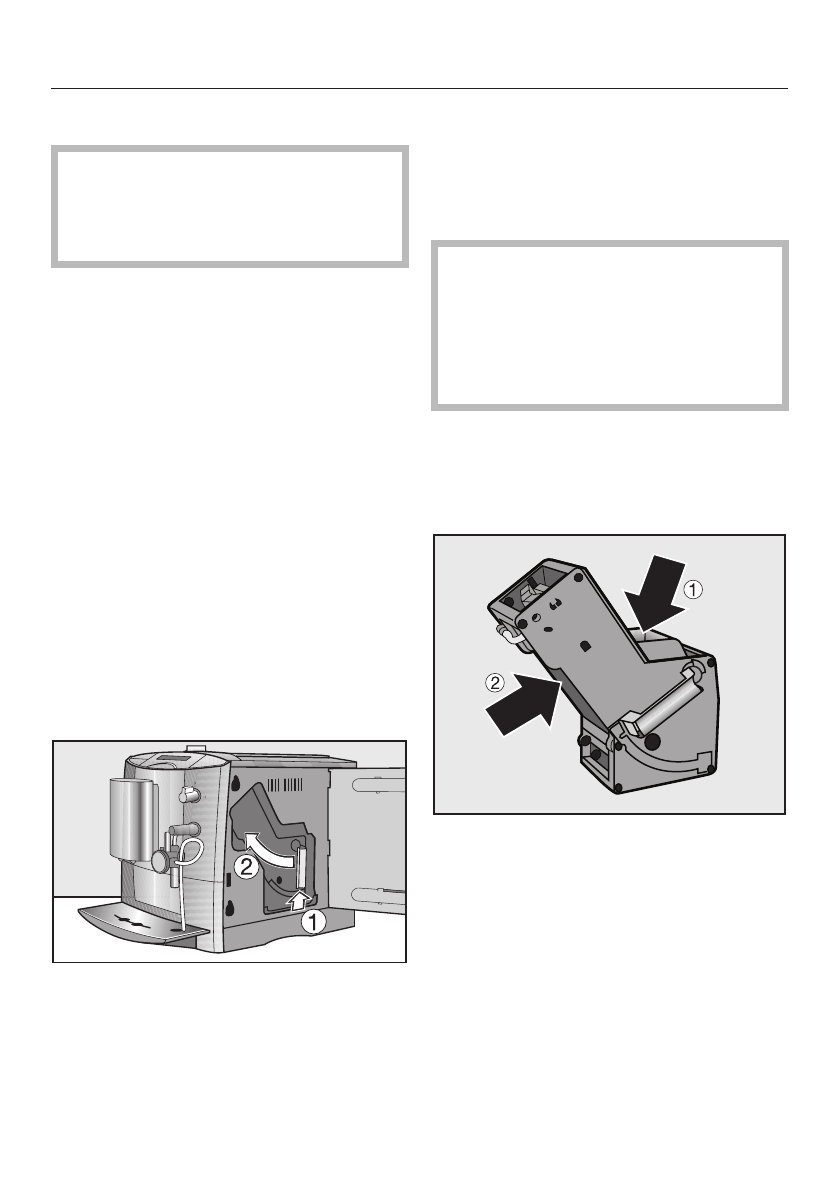 2

1

1

2