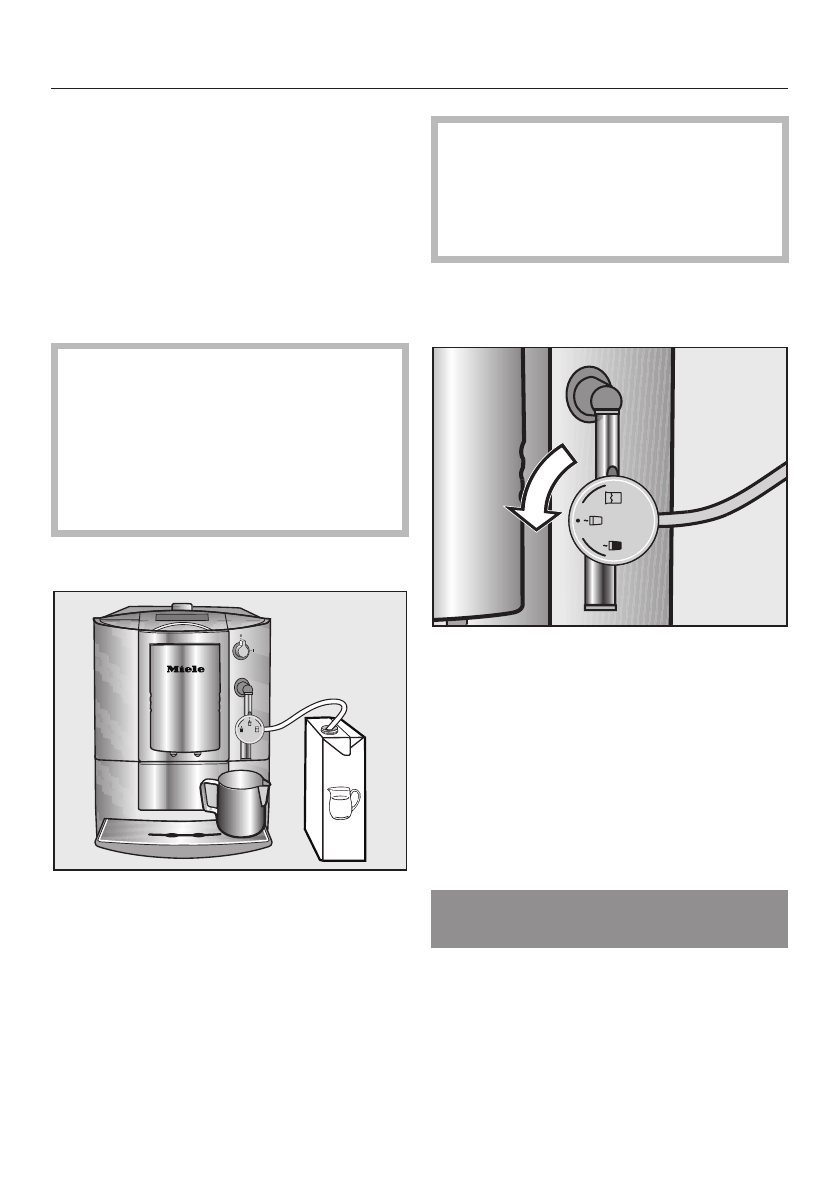 Miele