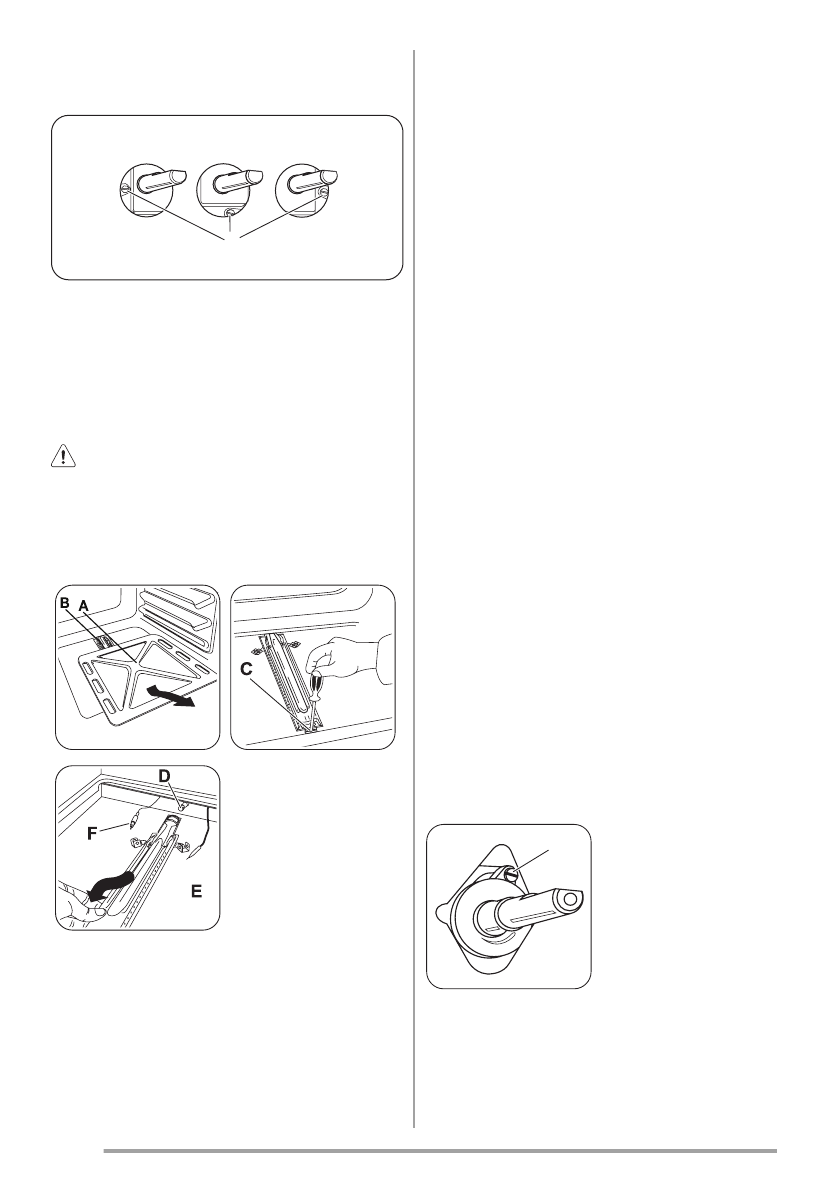 B
A
C
D
F
E