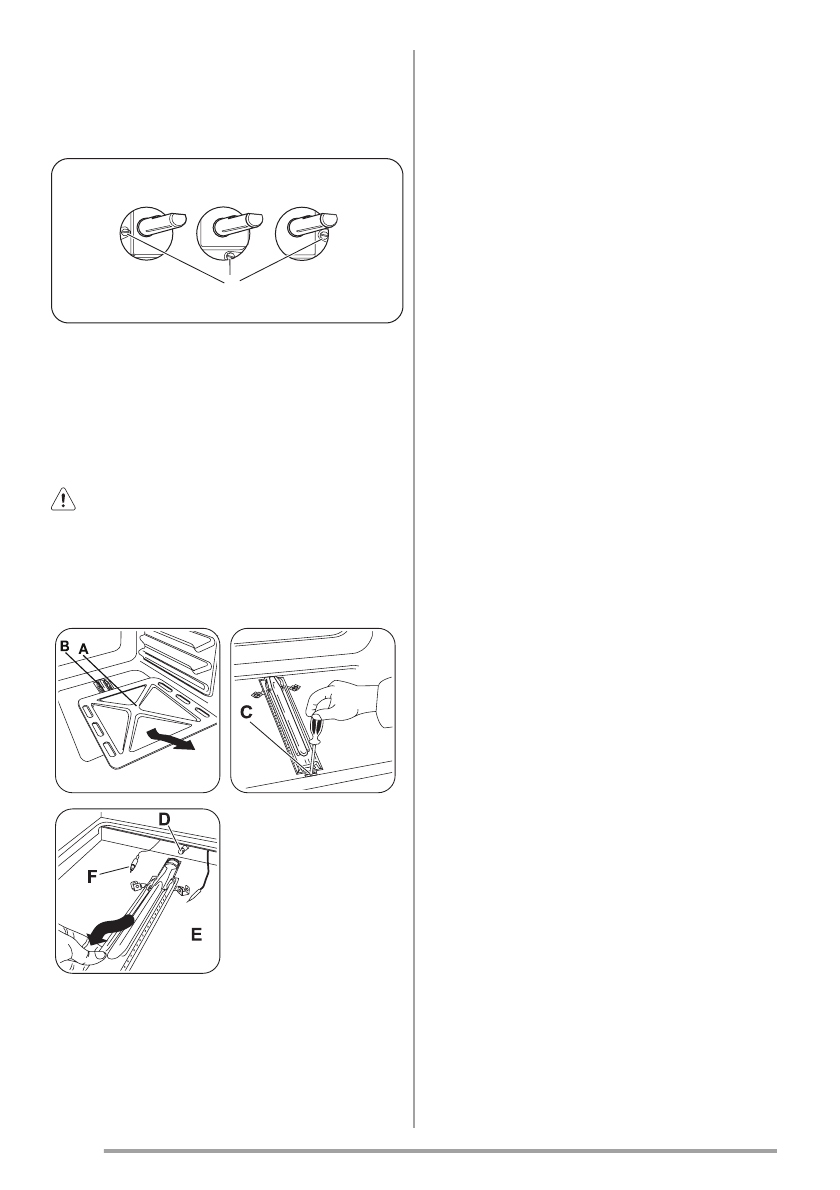 B
A
C
D
F
E