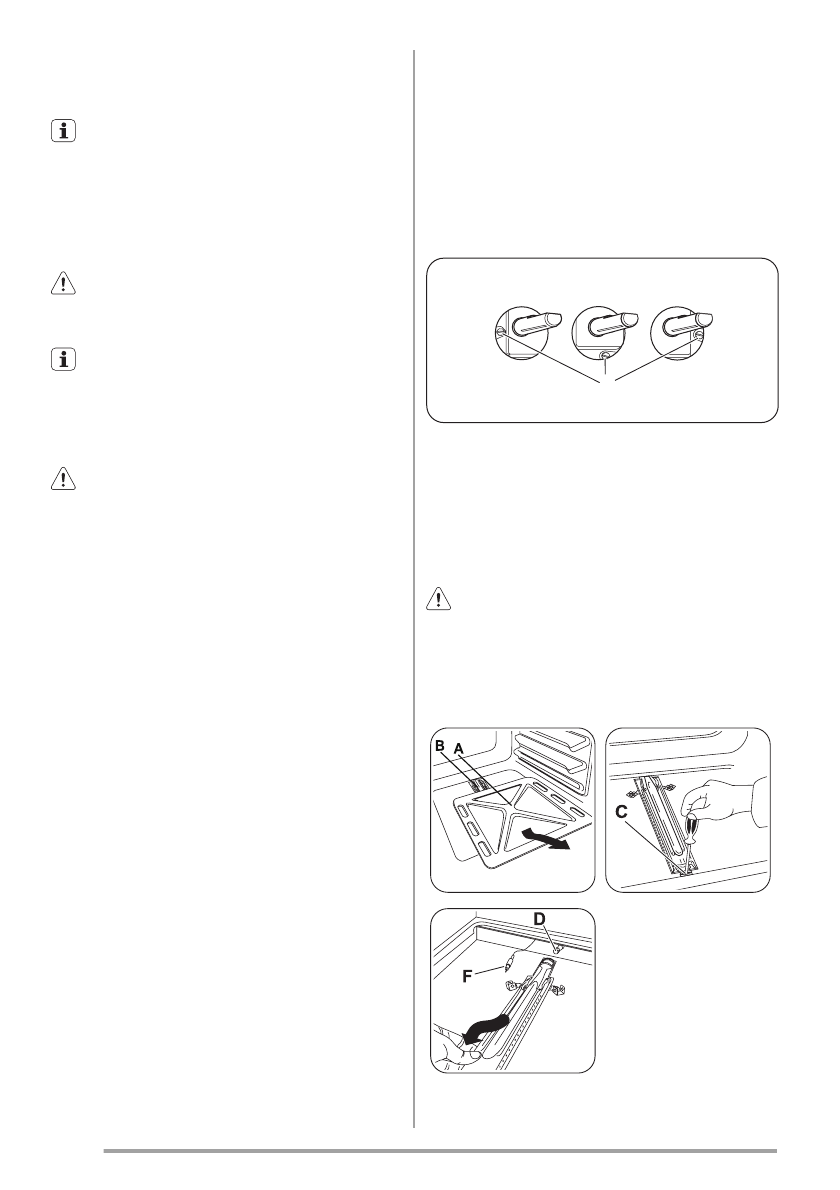 B
A

C

D
F