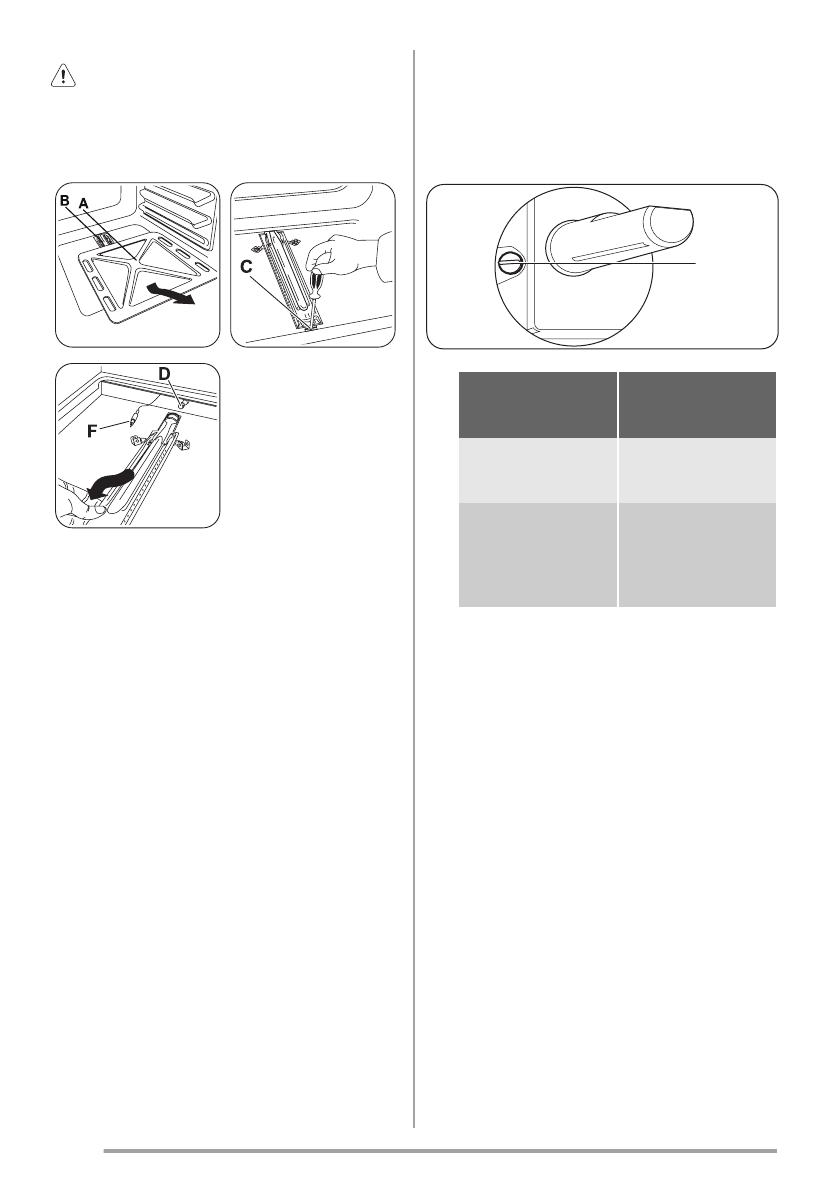 B A

C

D

F