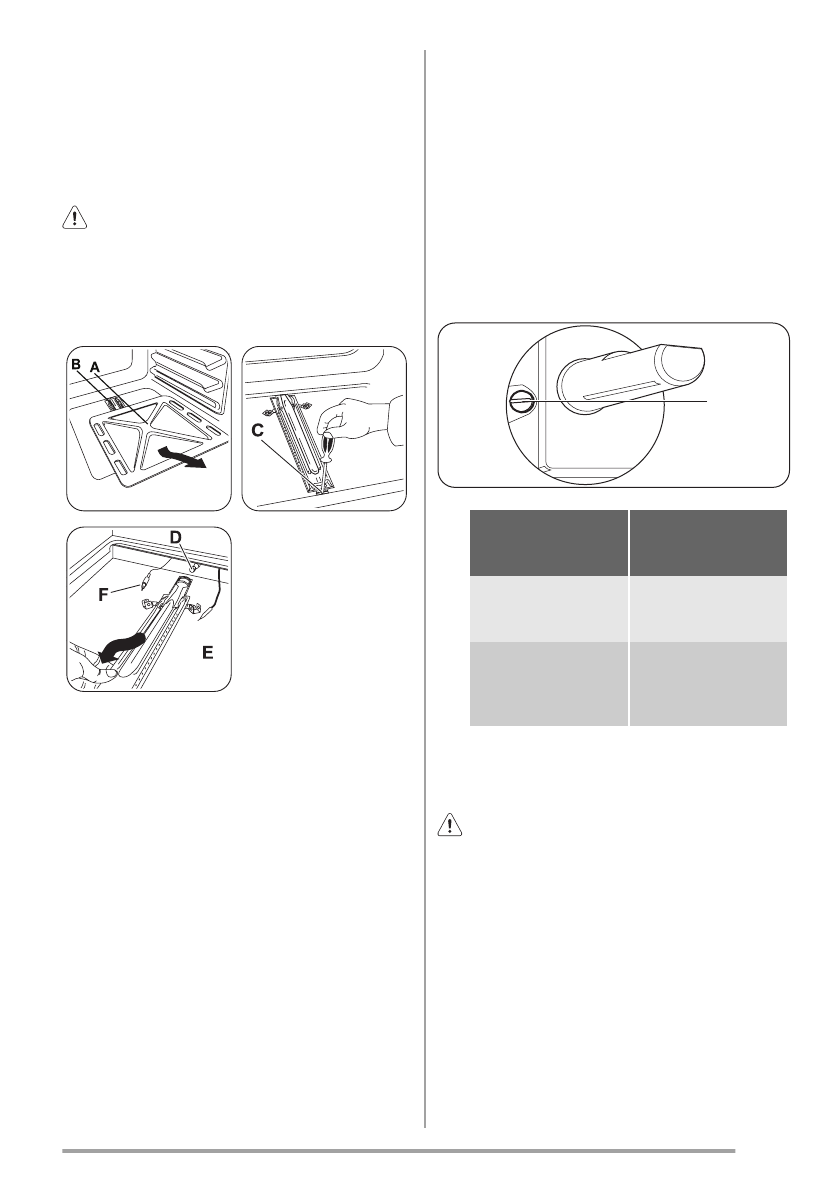 B
A

C

D

F

E