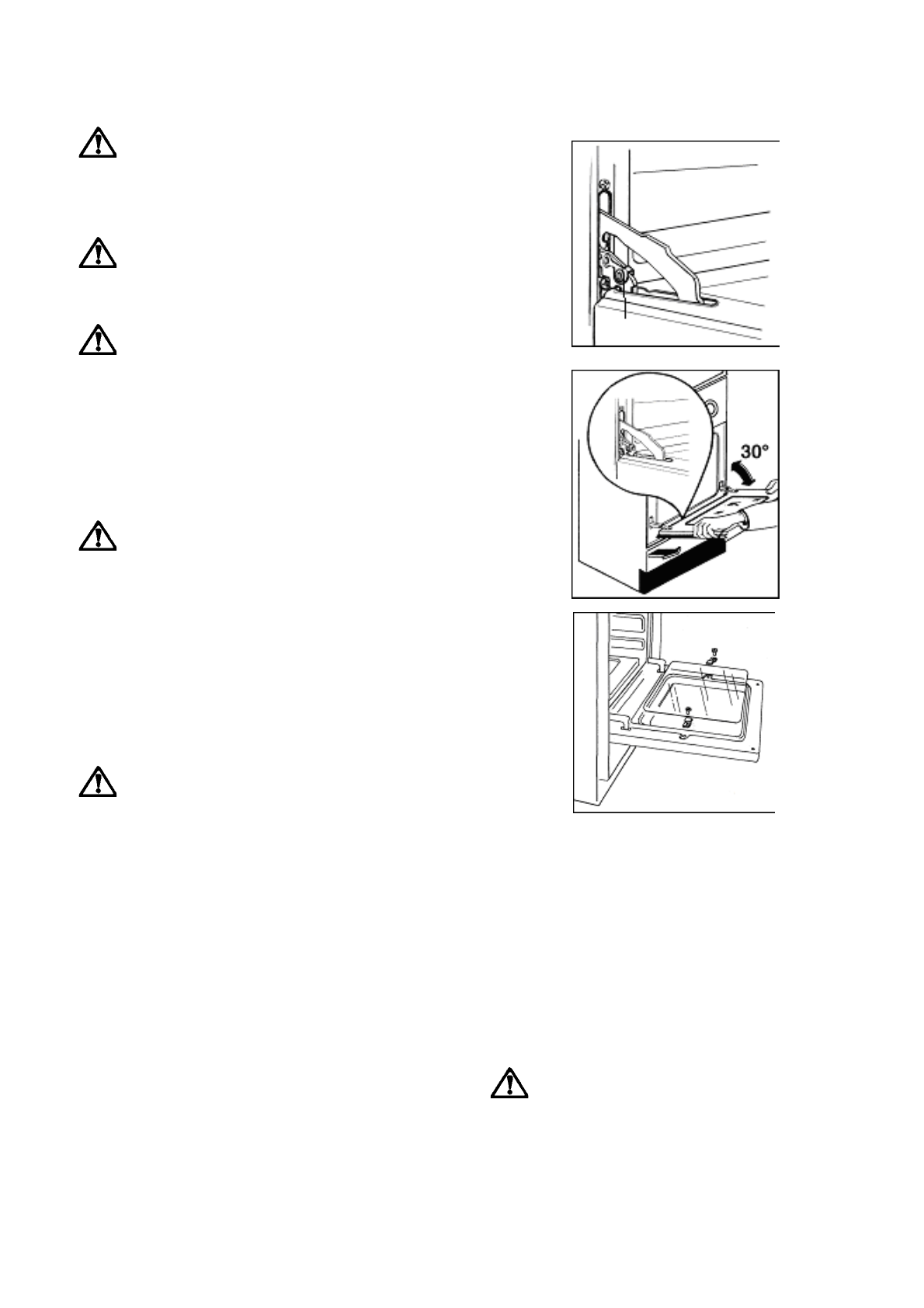 30°