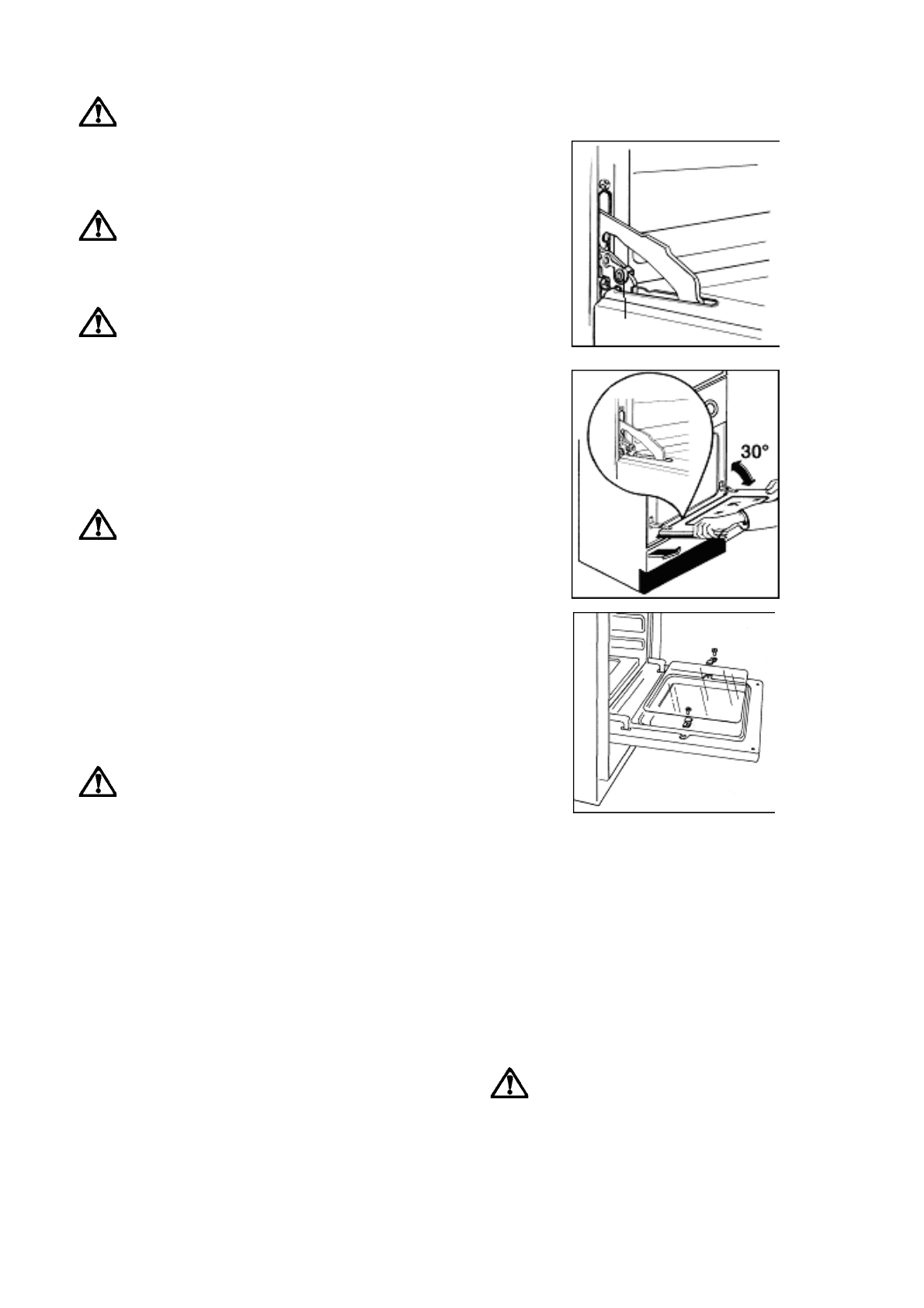 30°