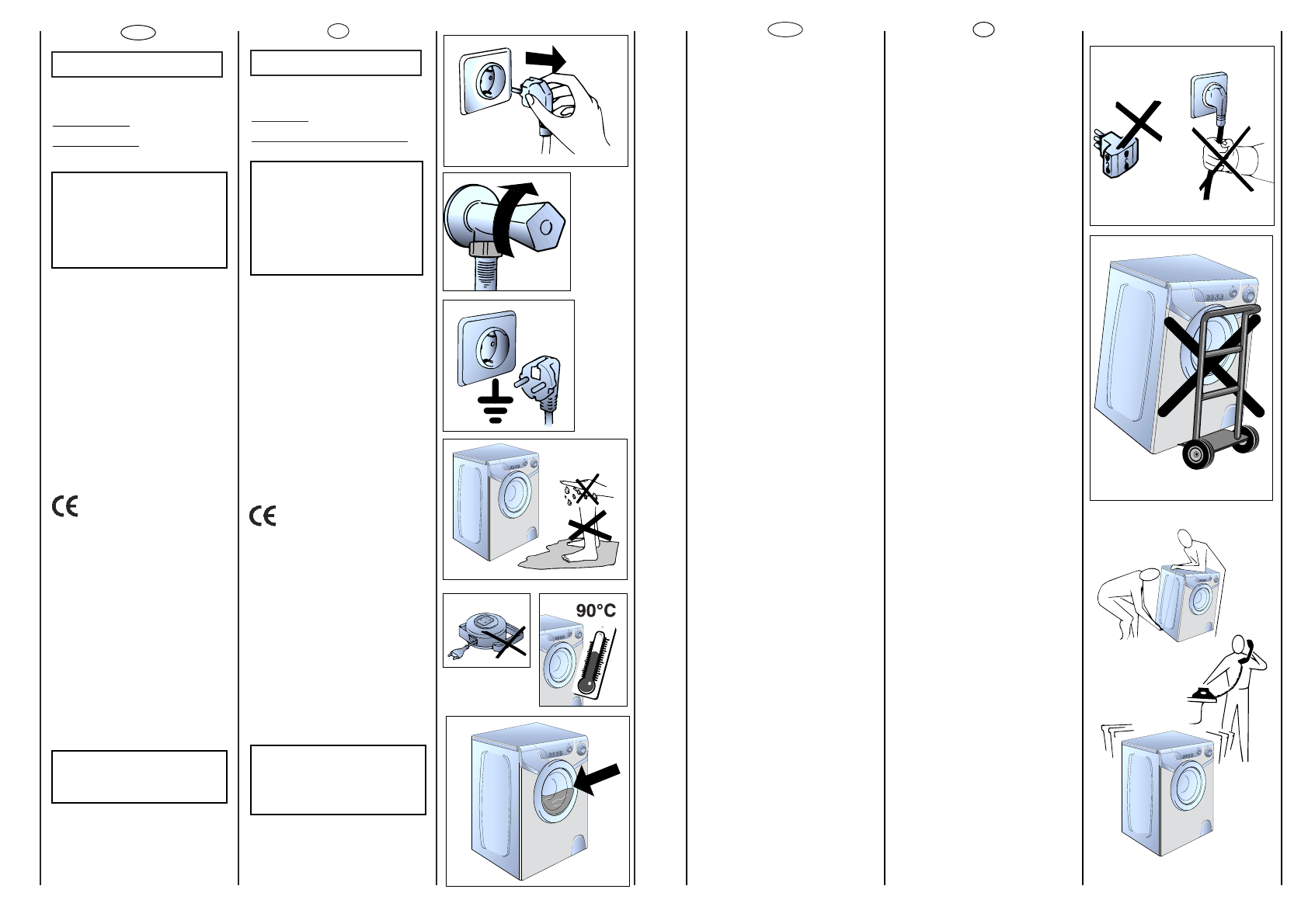 90°C