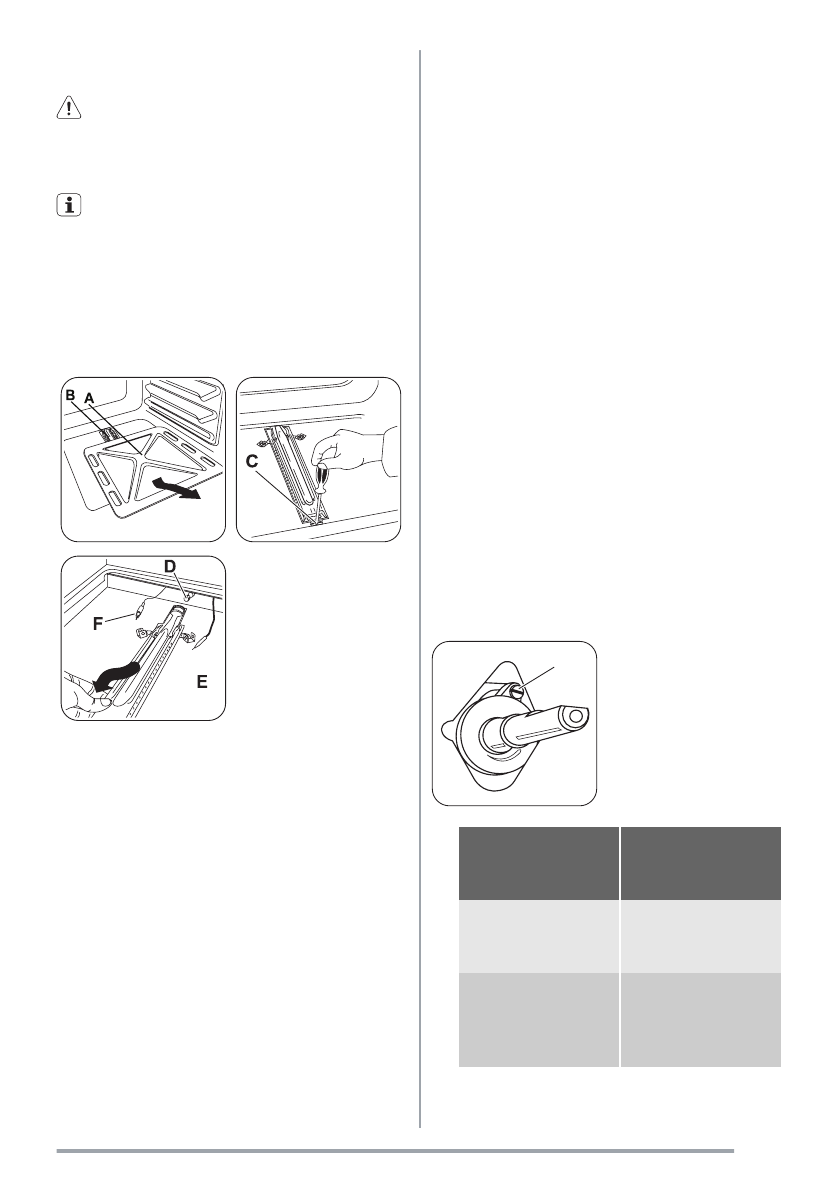 B A

C

D

F

E