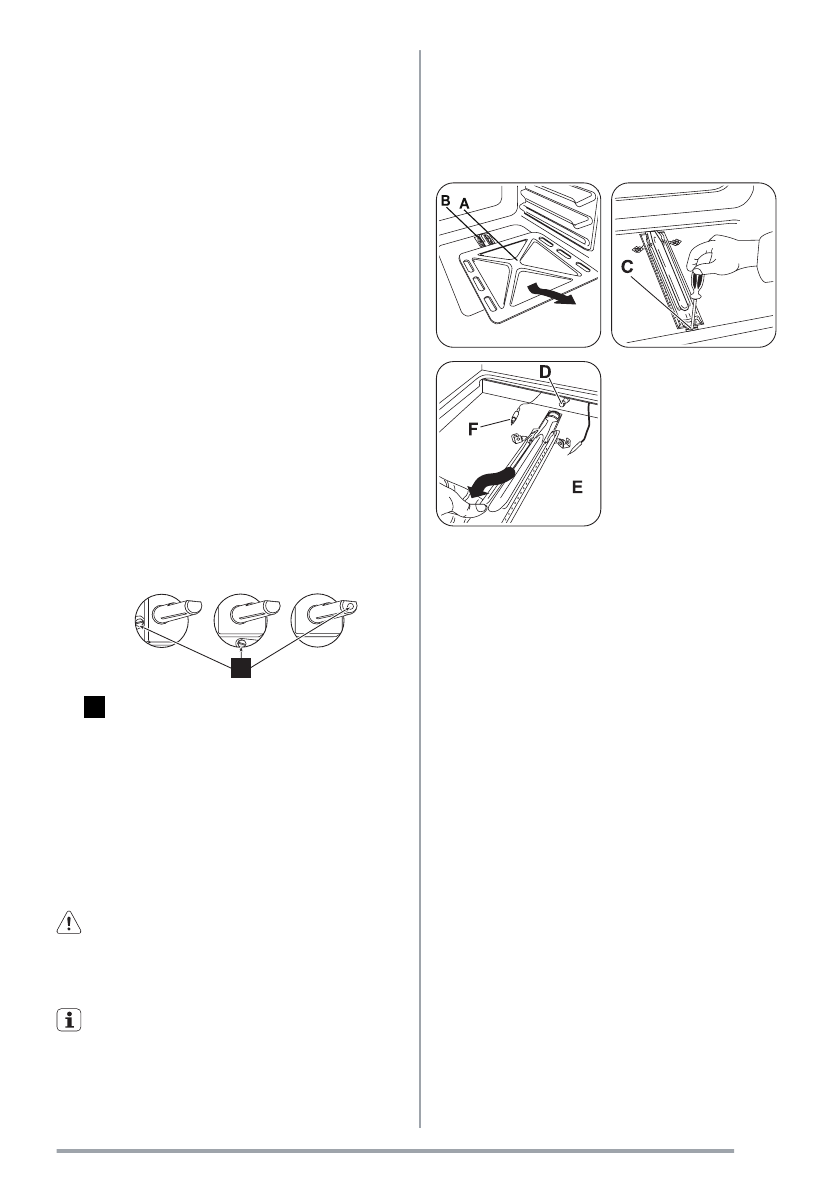 B A

C

D

F

E