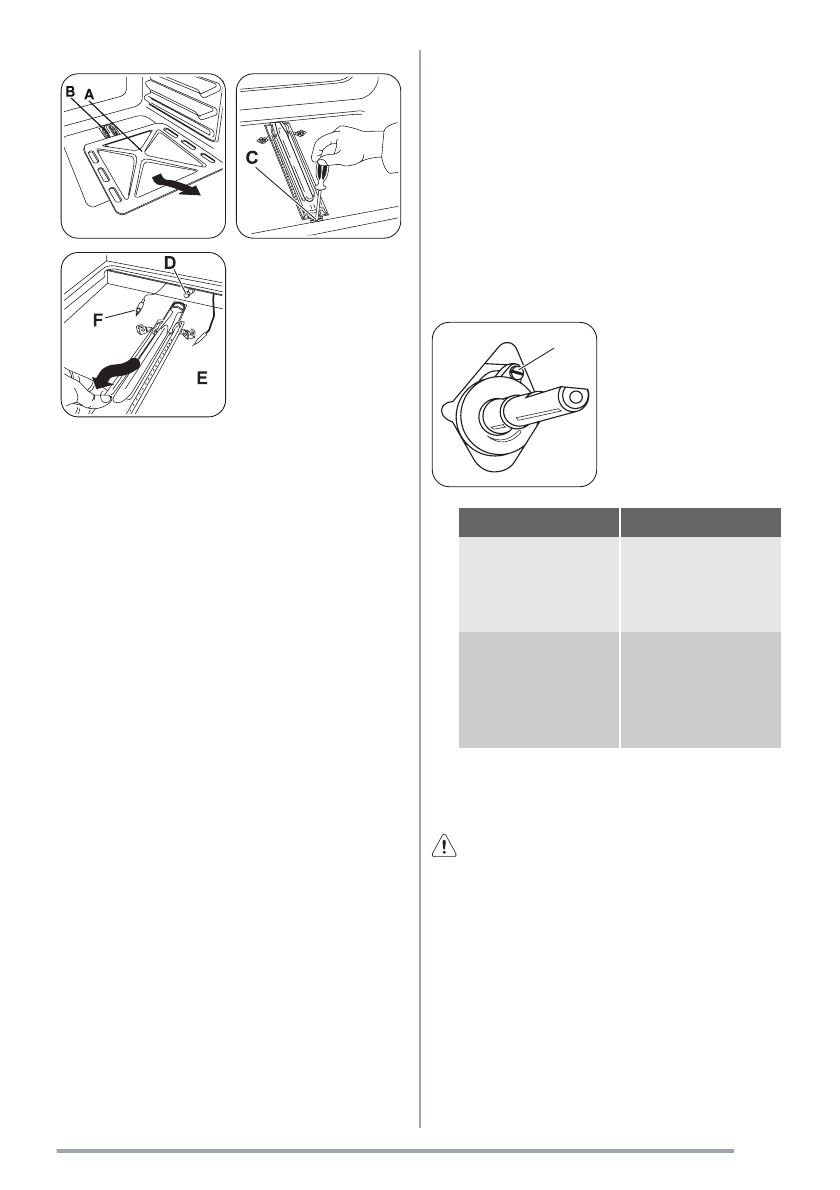 B A

C

D

F

E