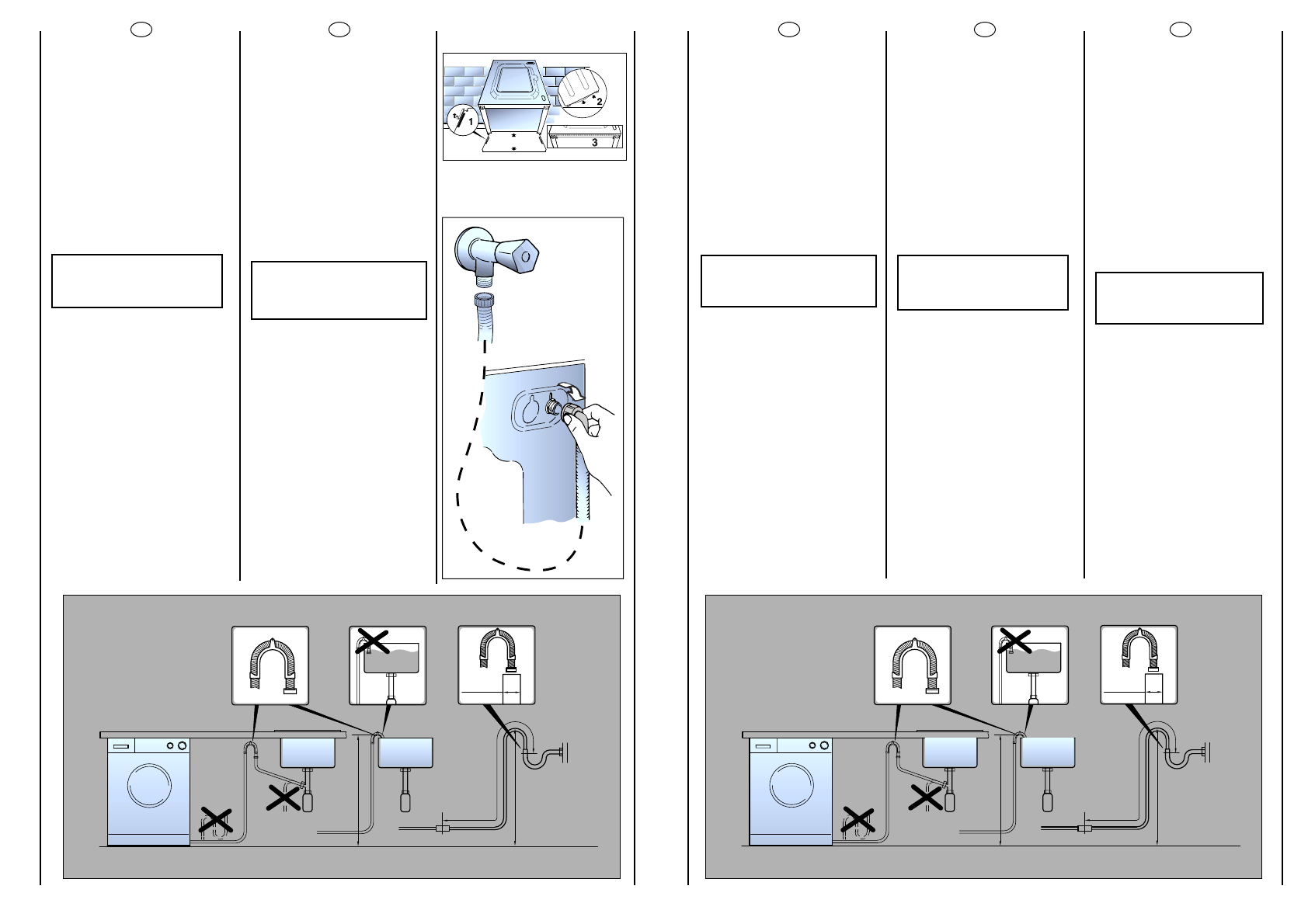 1
2
3