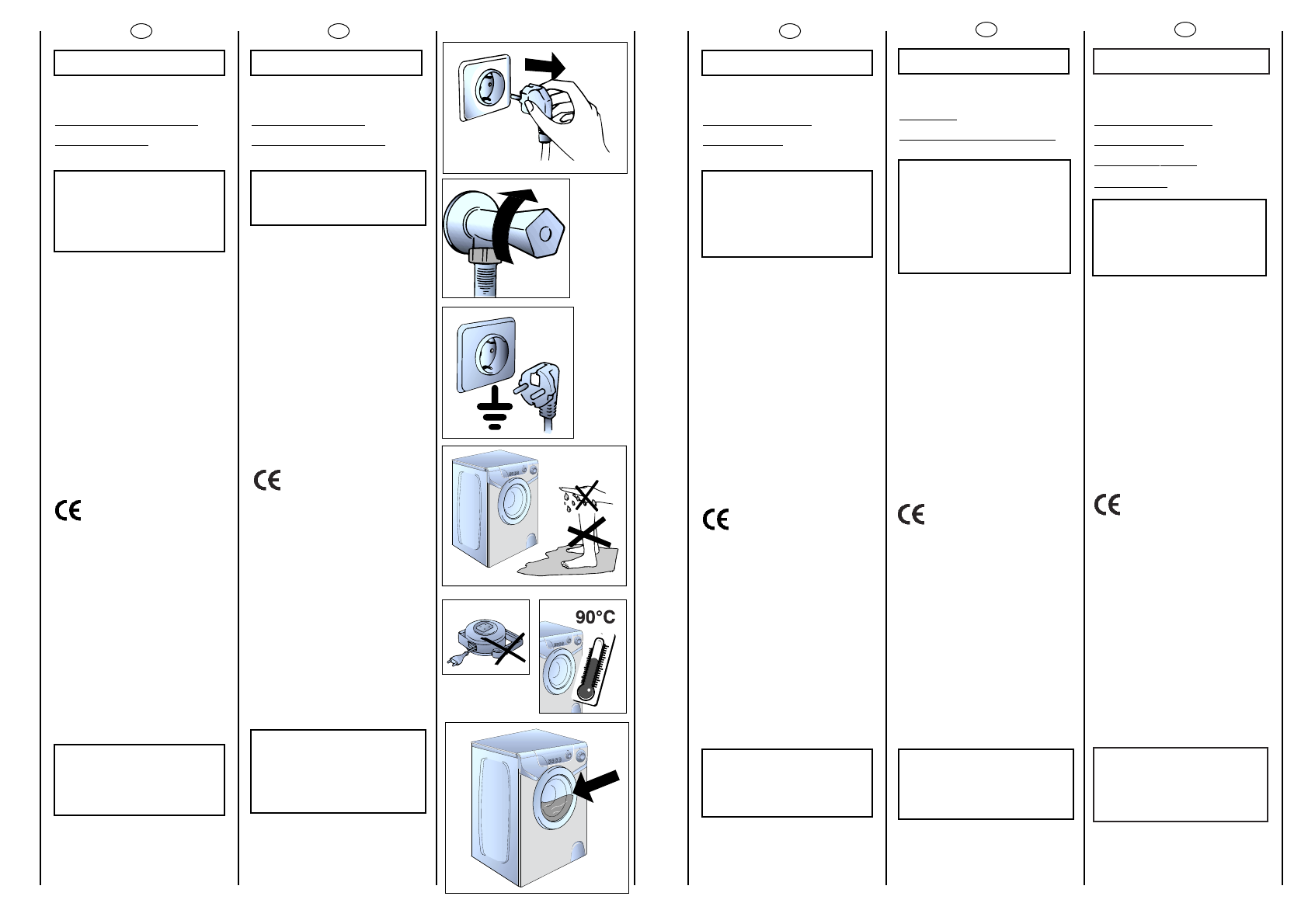 90°C