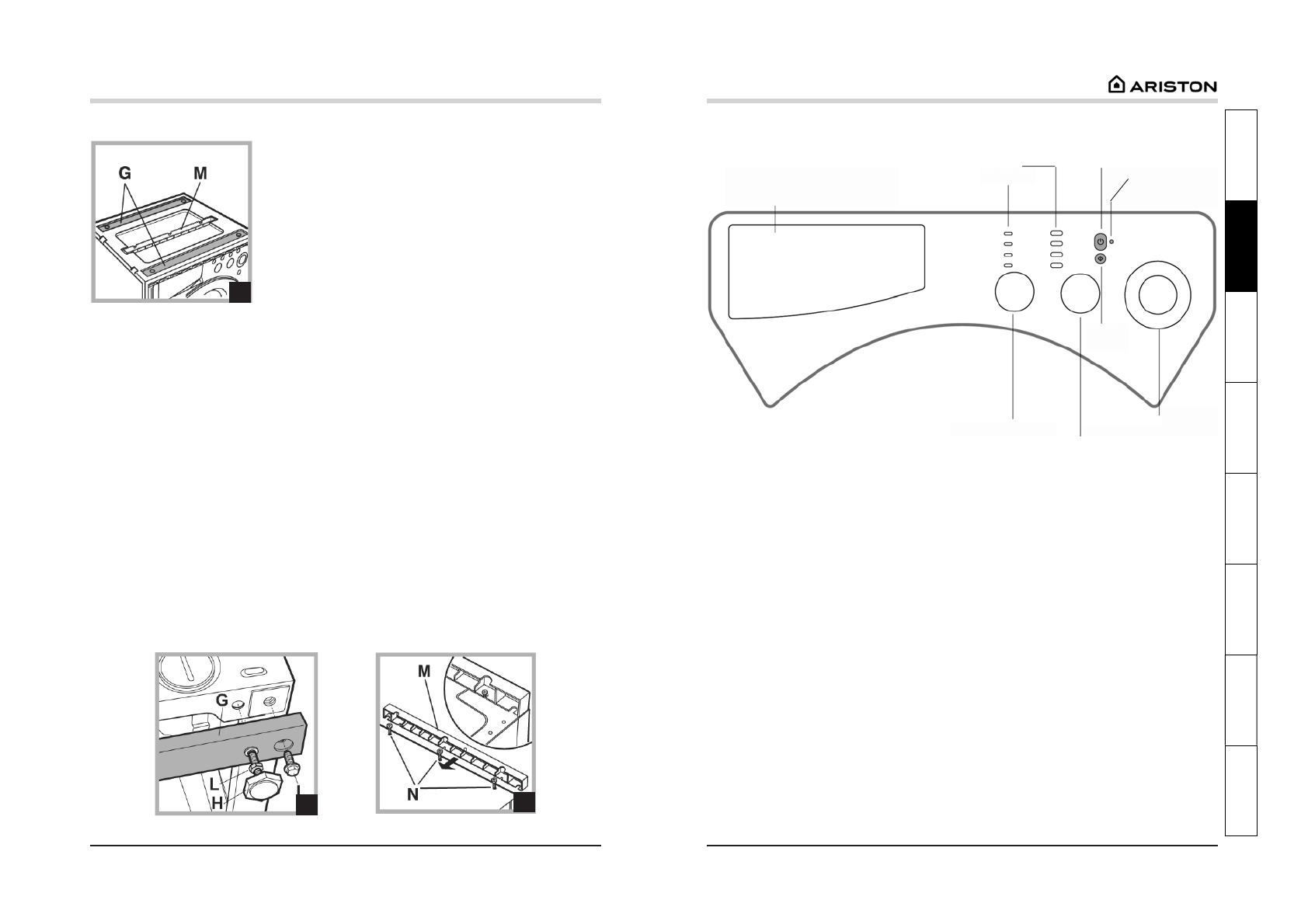 ARISTON

G M

G

L
H

M

N