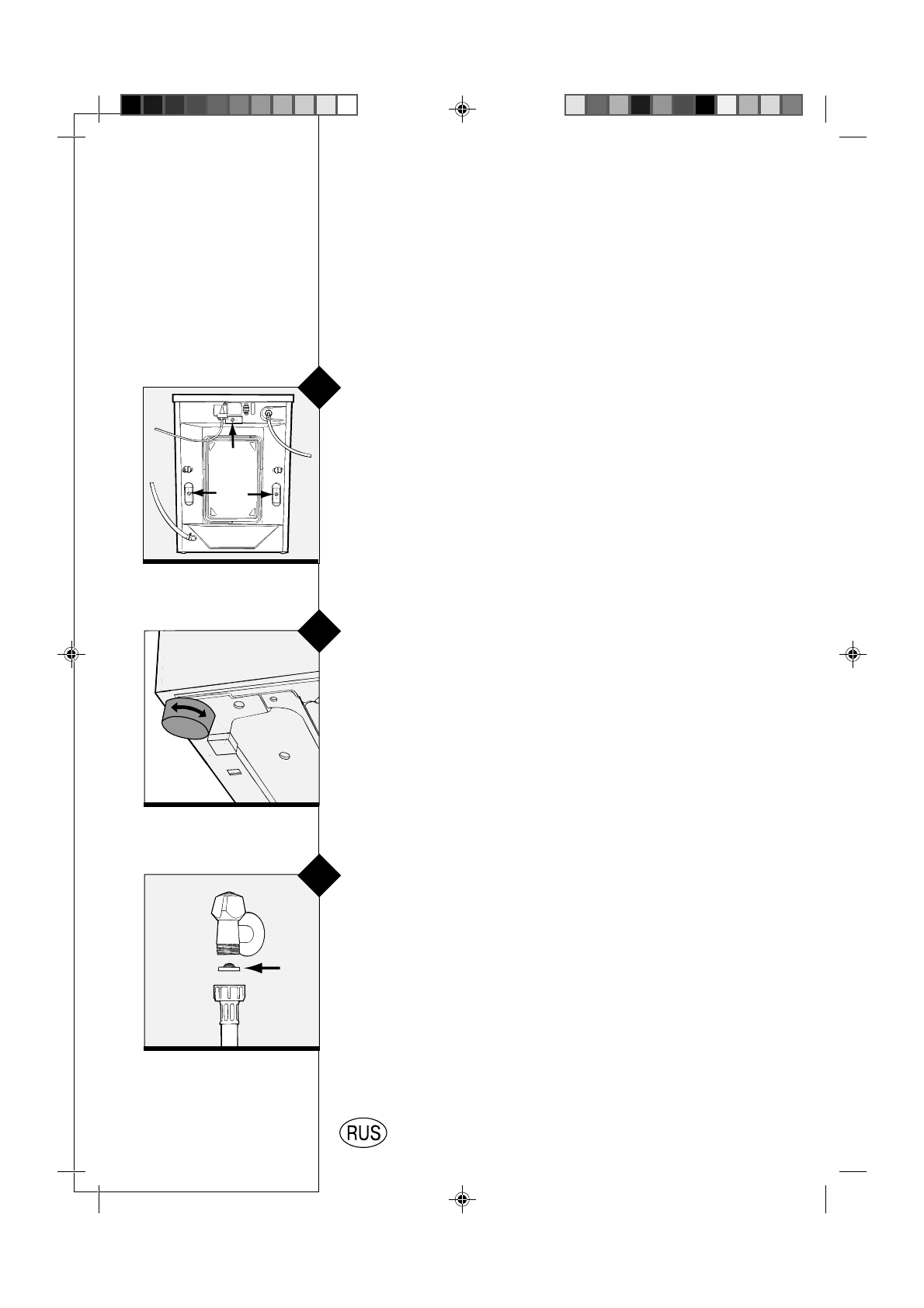 RUS