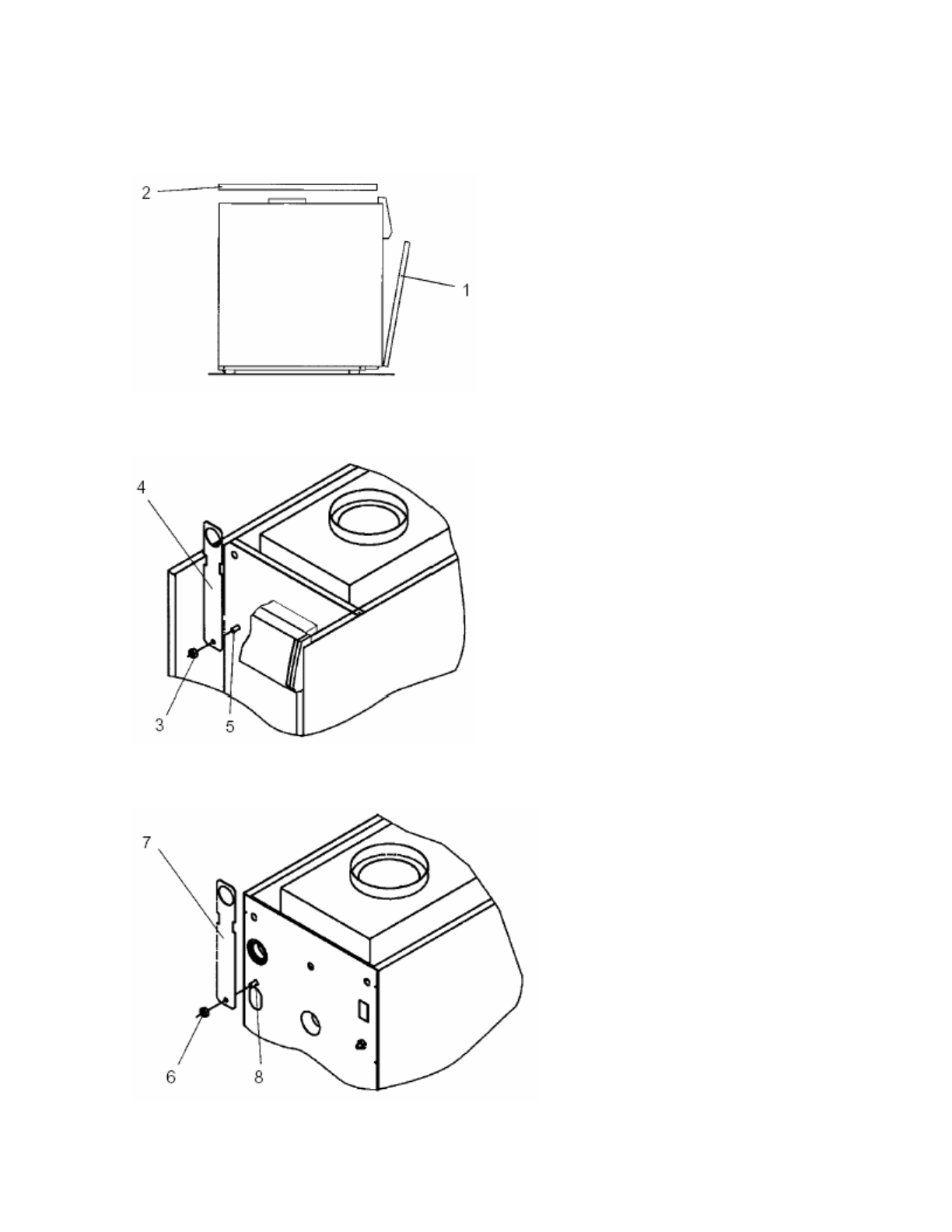 2
1
4
3
5
7
6
8