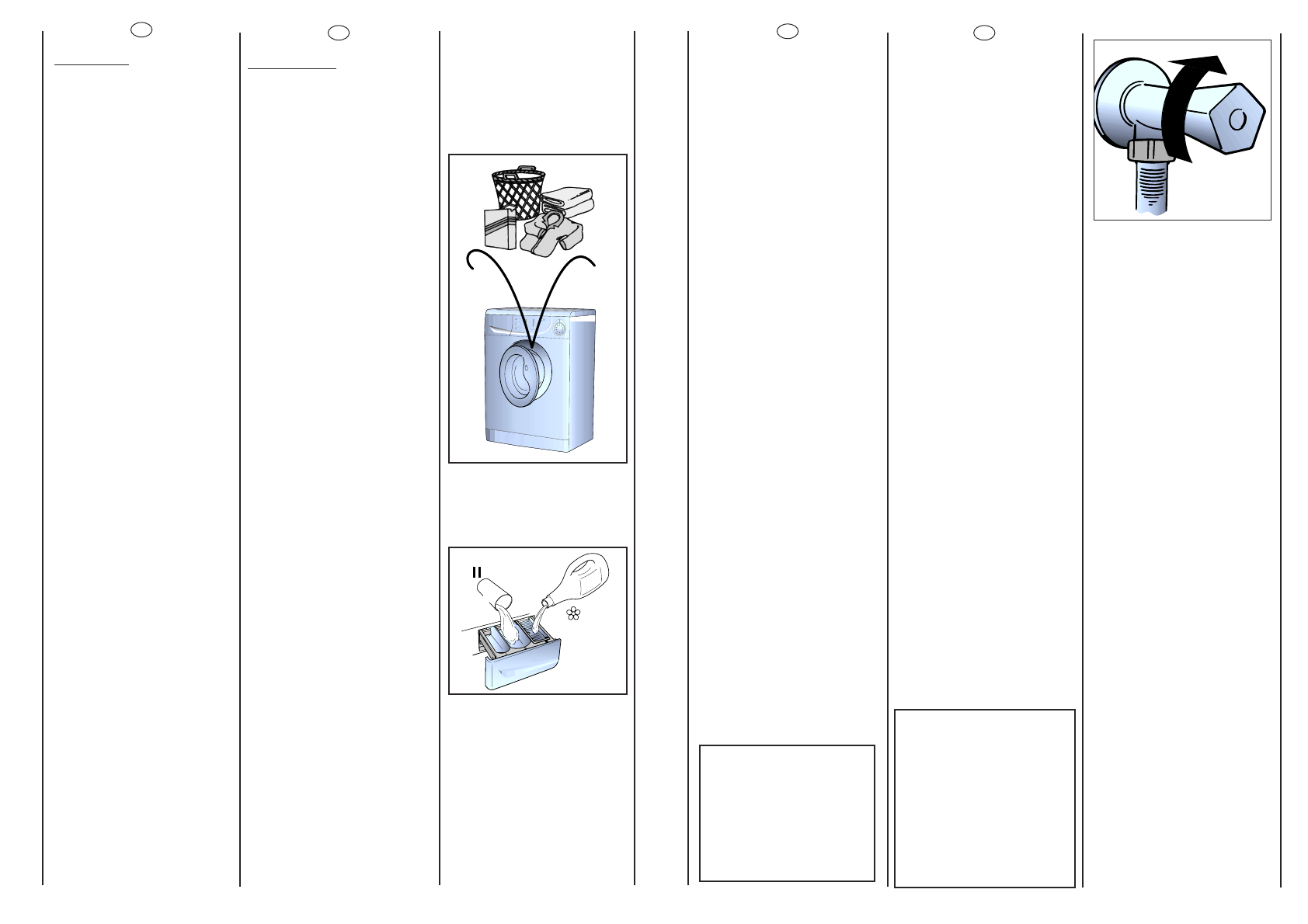 II