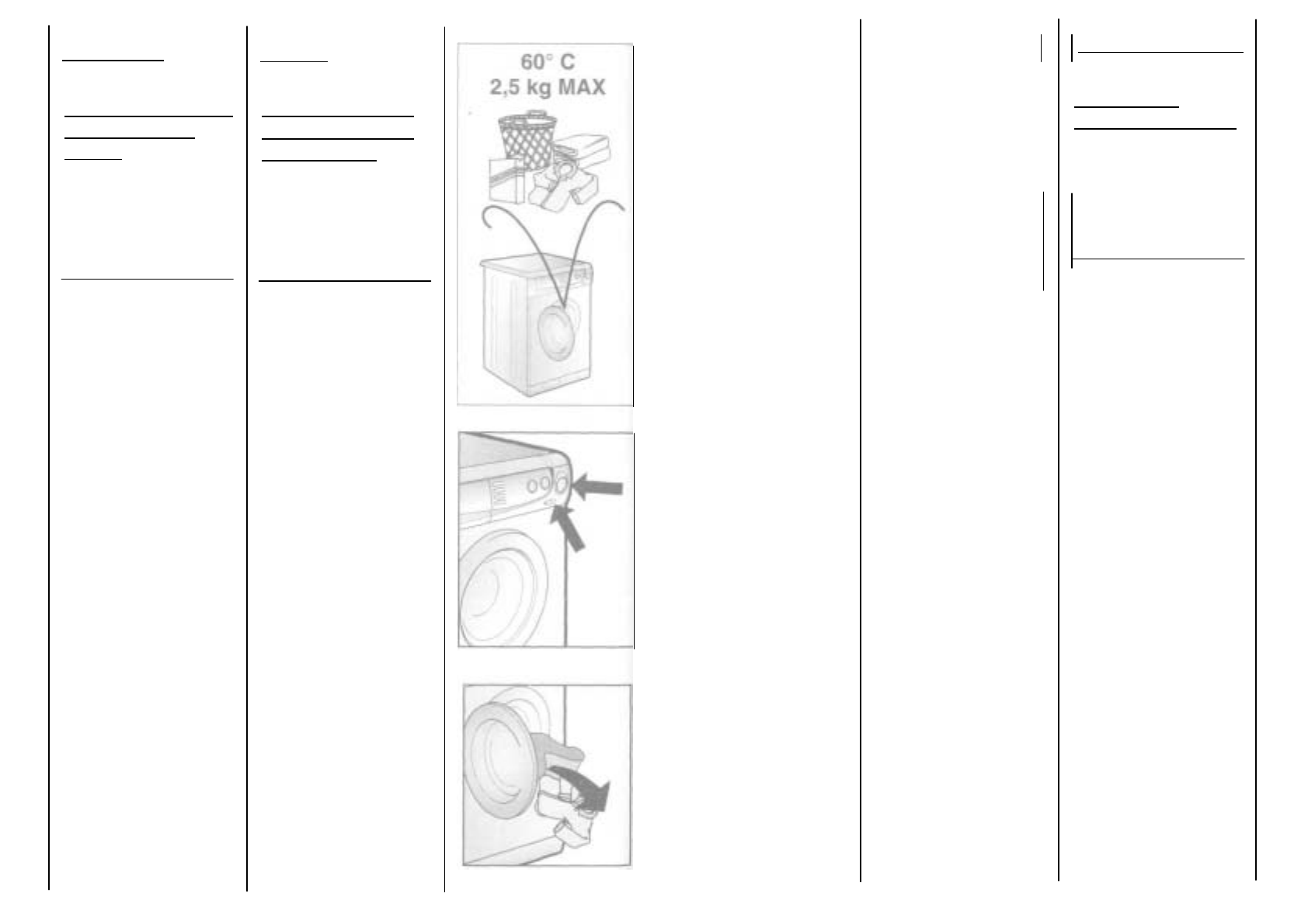 60° C
2,5 kg MAX