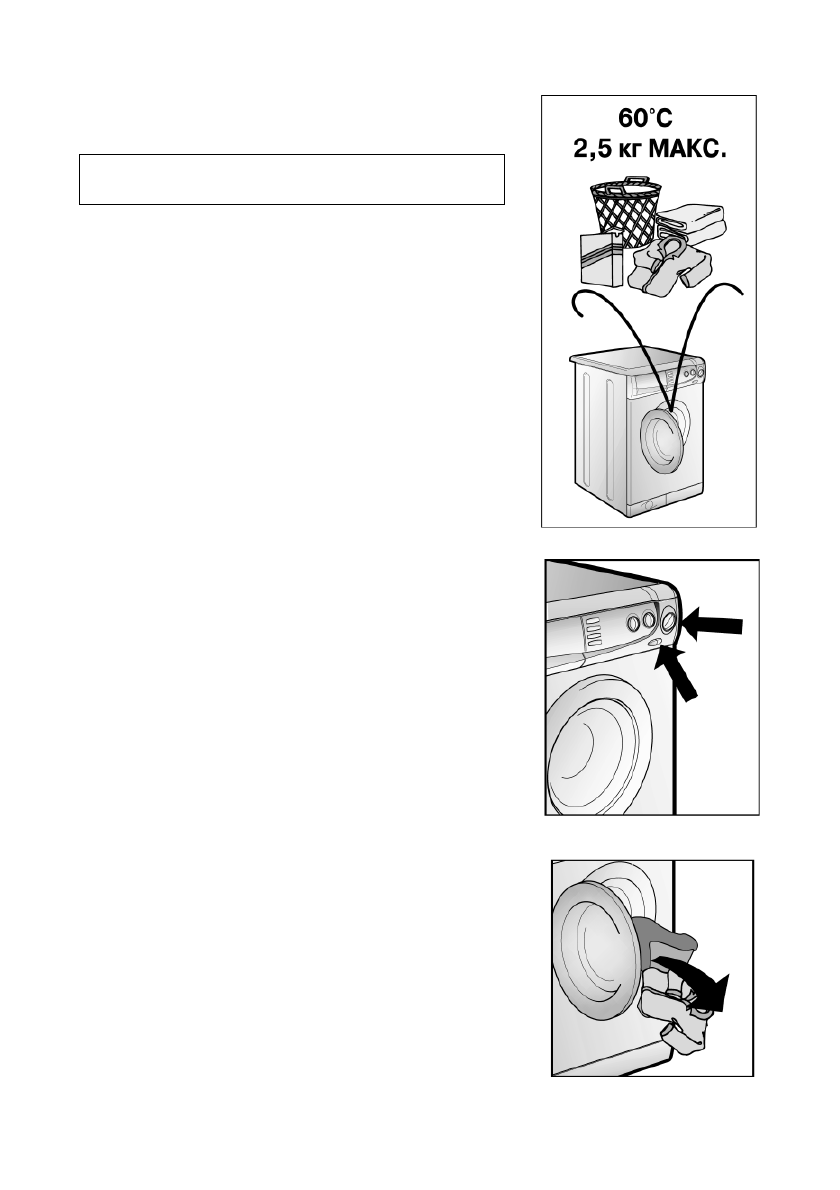 60°C
2,5 кг МАКС.