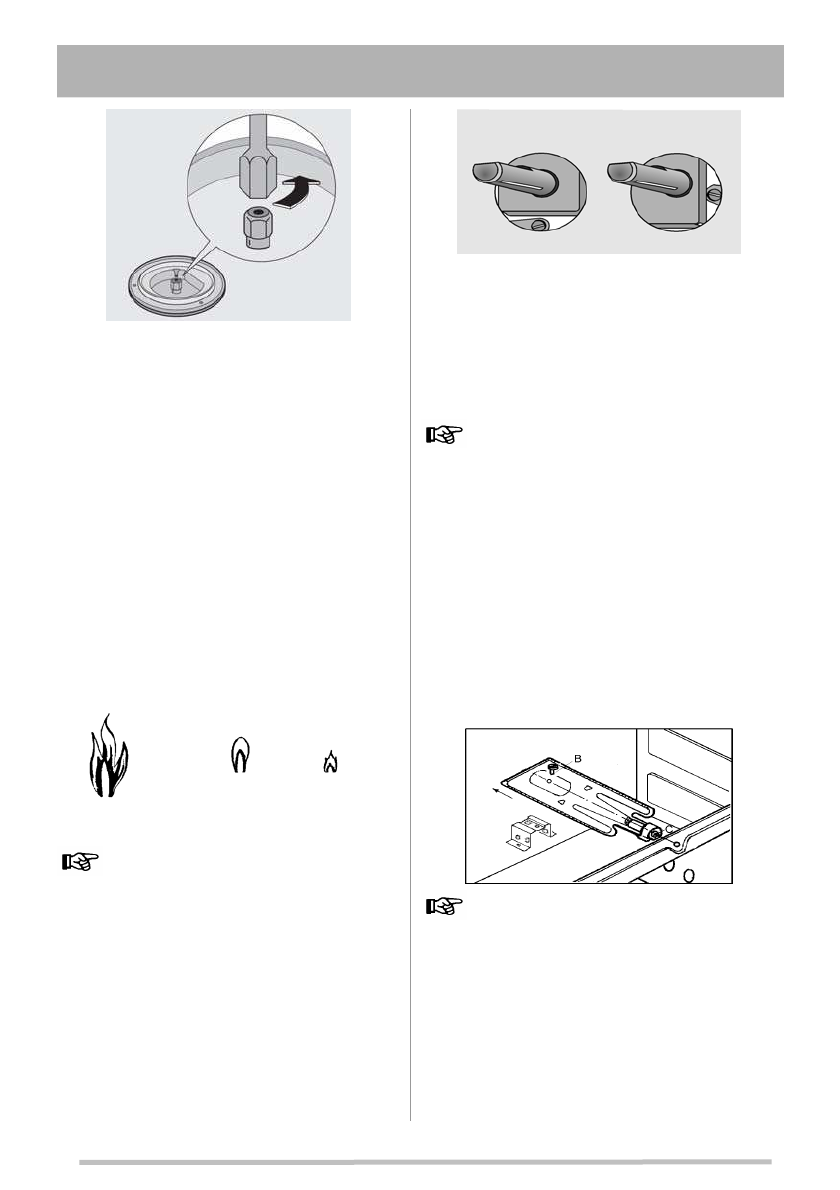 B