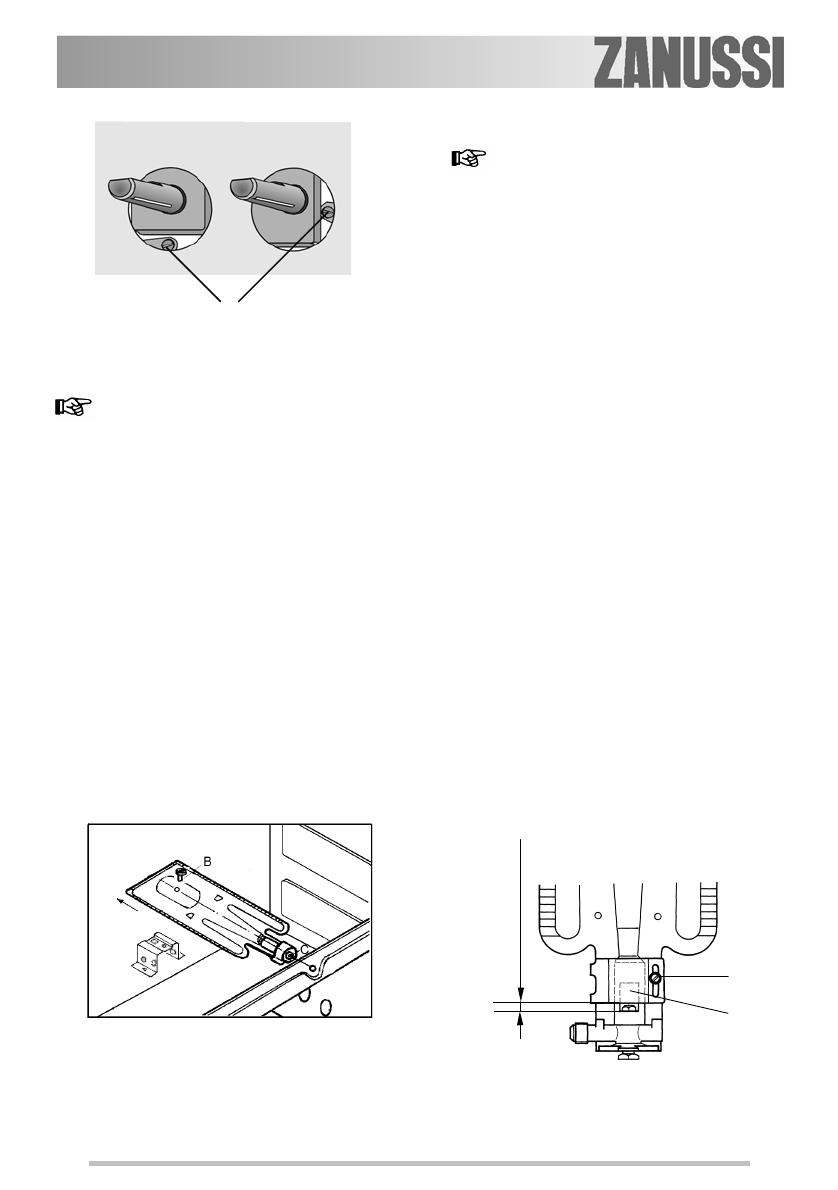 ZANUSSI

B

C