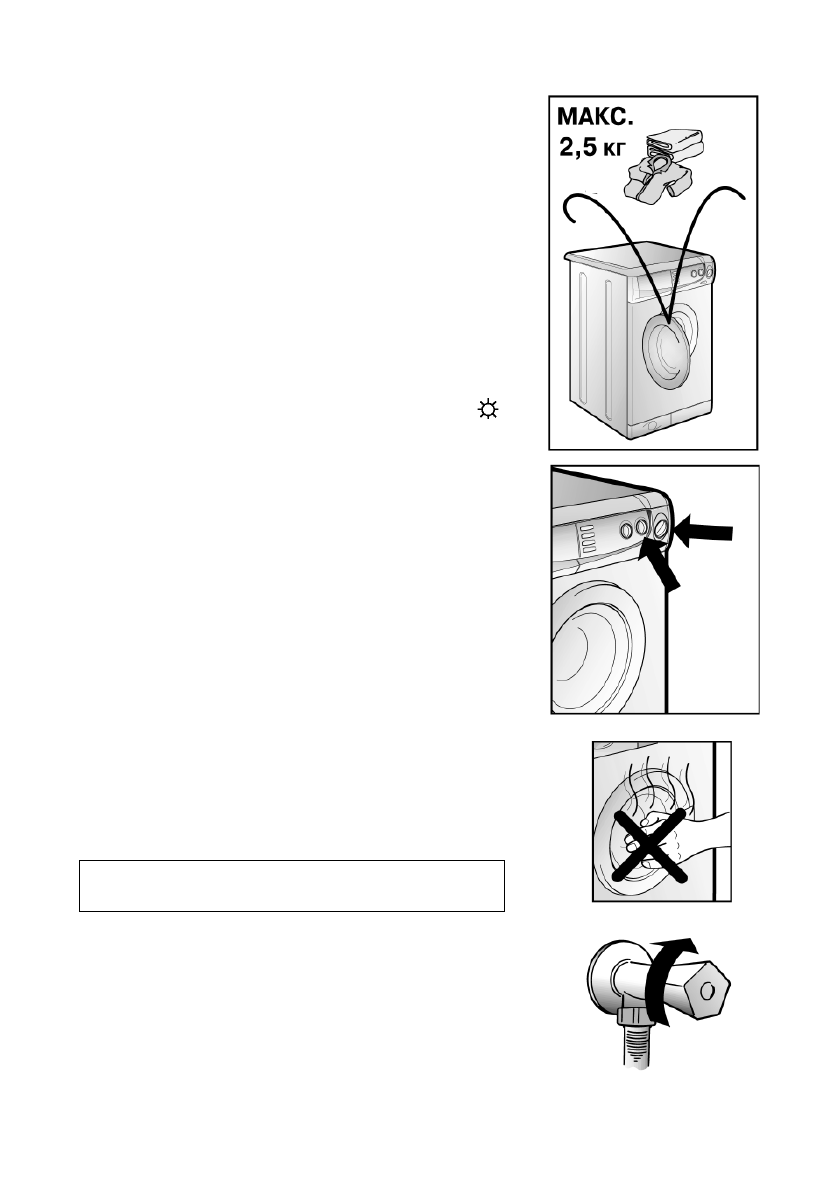 МАКС.
2,5 кг