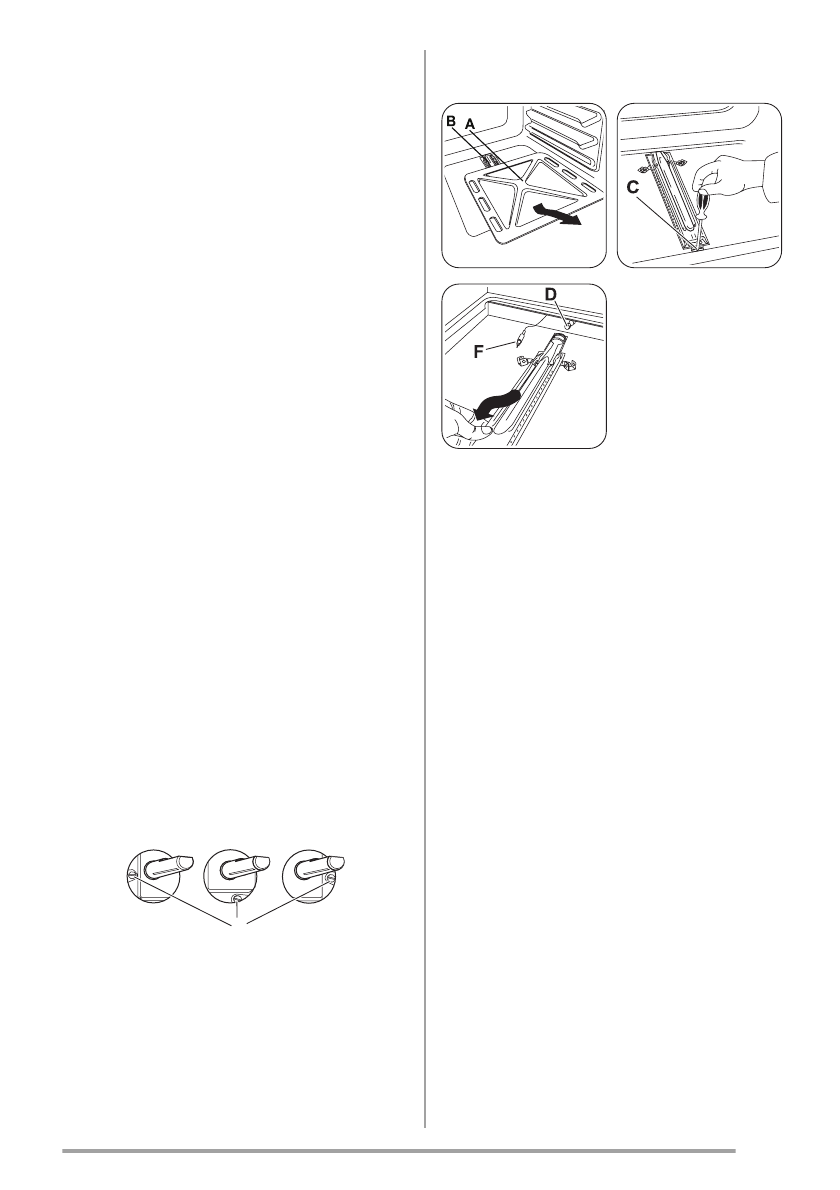 B A

C

D

F