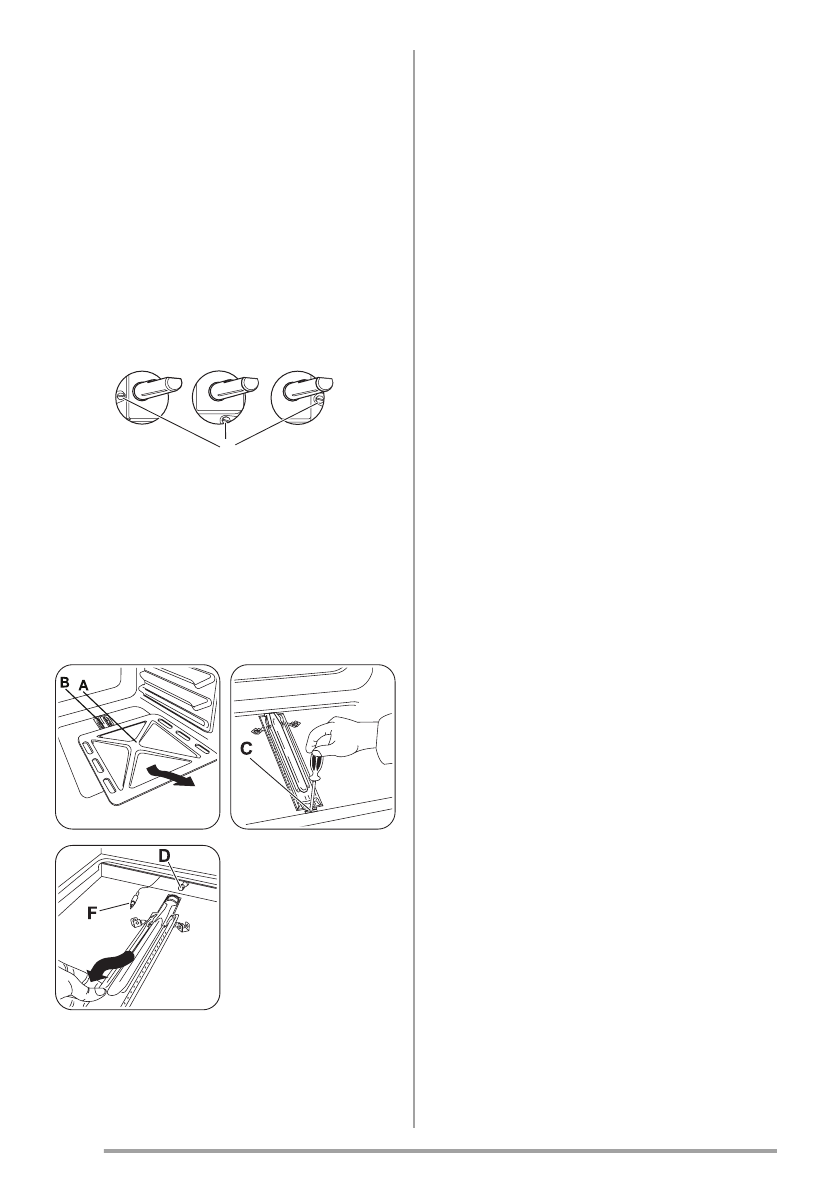 B
A
C
D
F