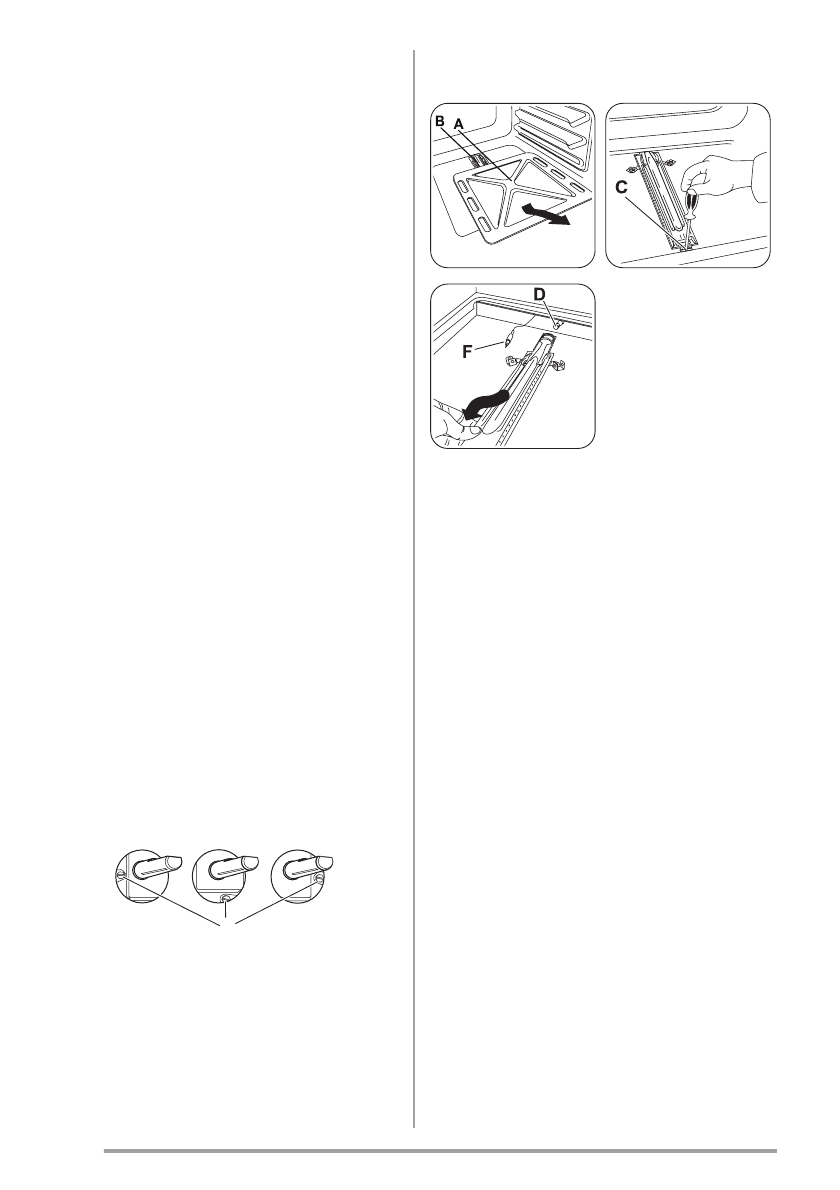 B A

C

D

F