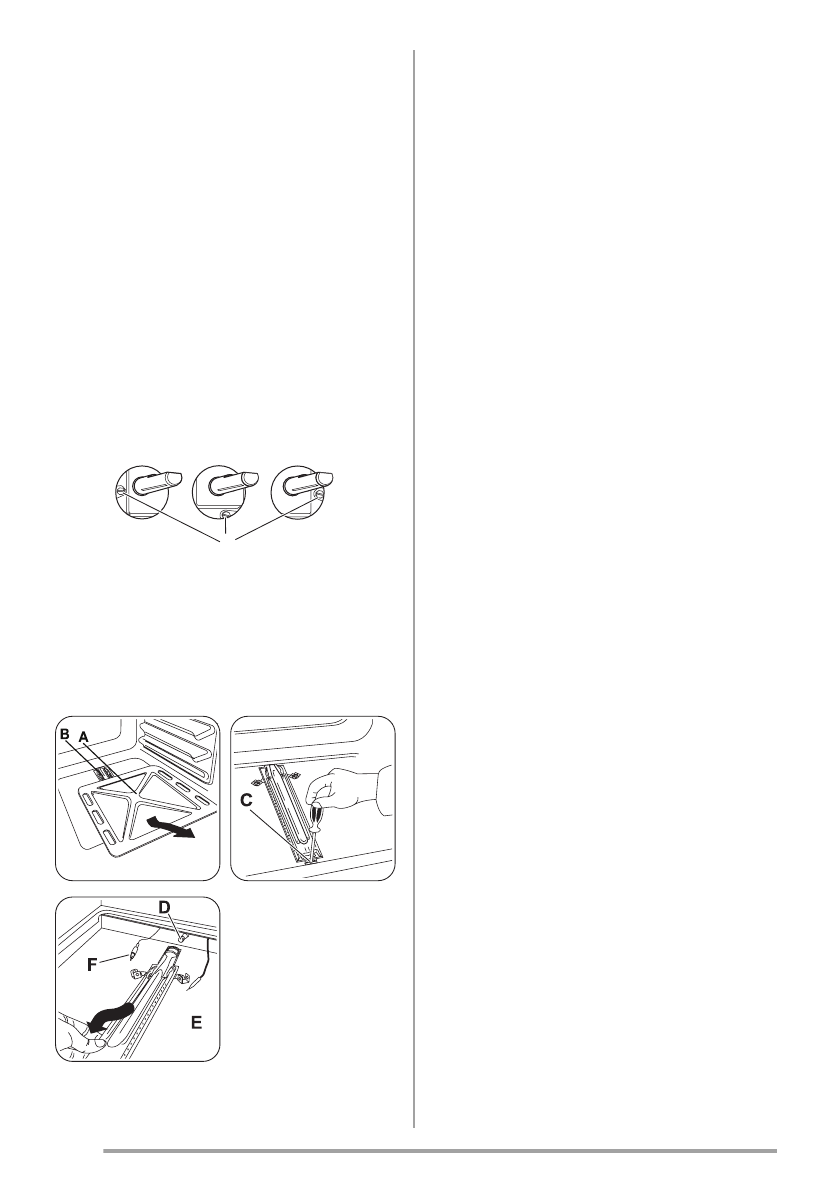 B
A

C

D

F

E