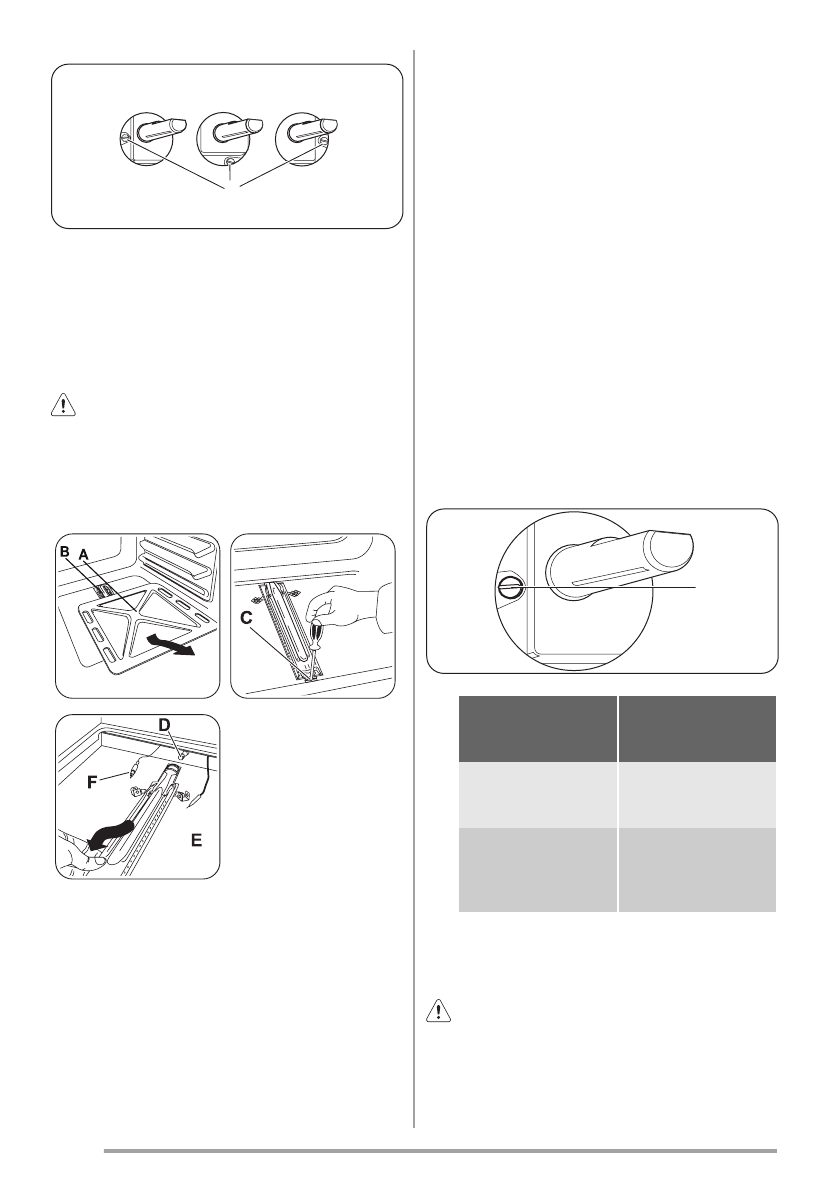 B
A
C
D
F
E