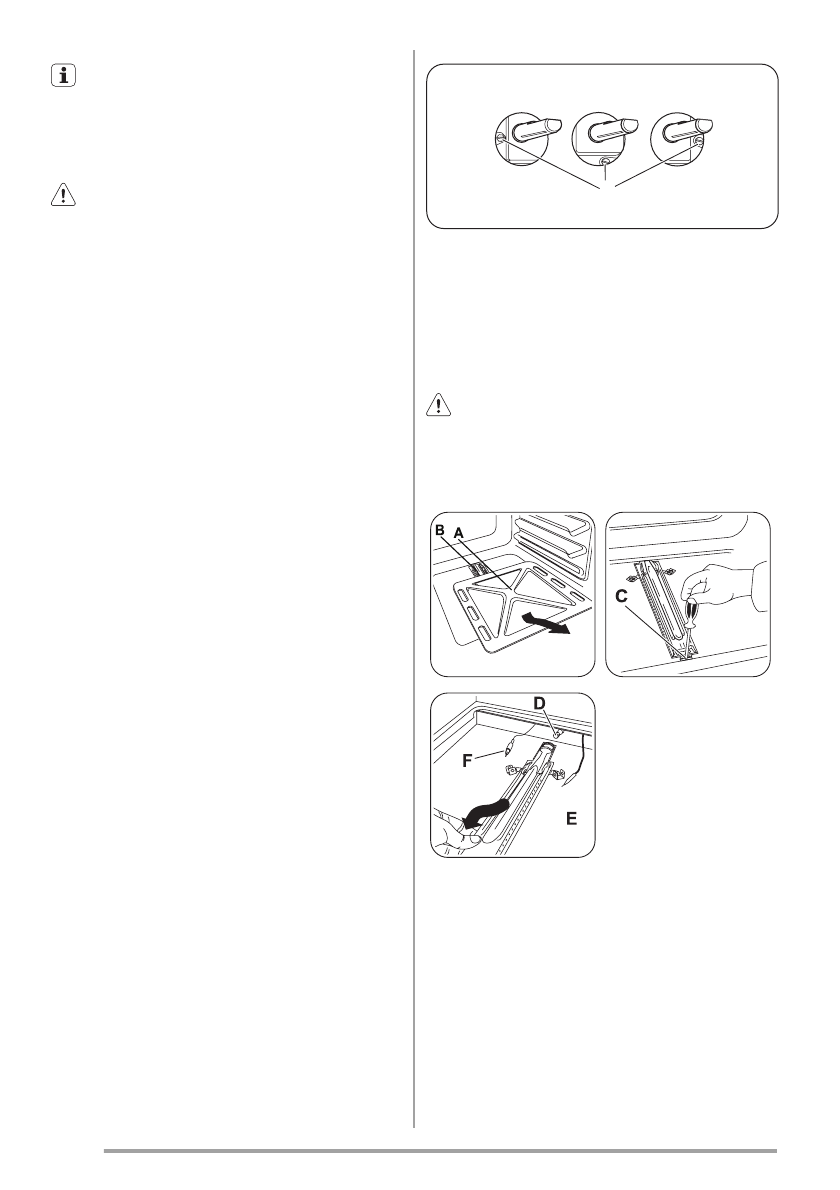 B A

C

D

F

E