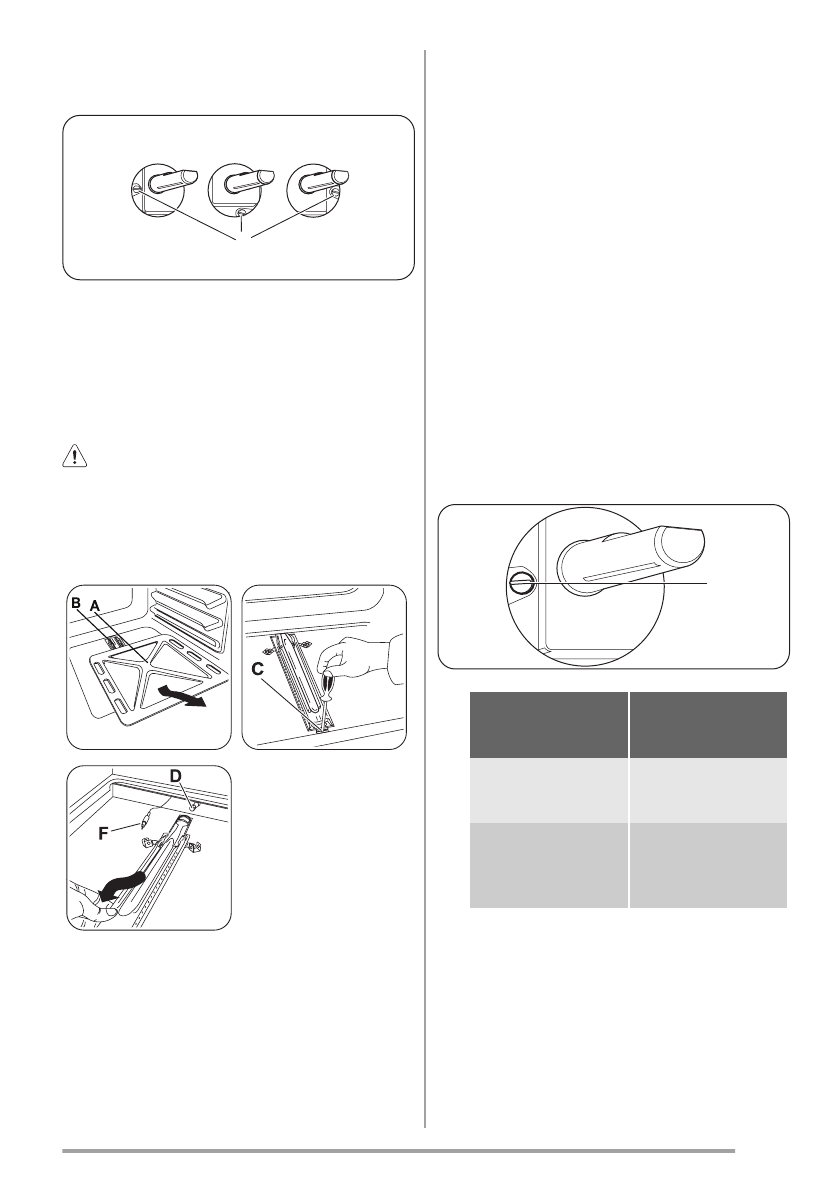 B
A
C
D
F