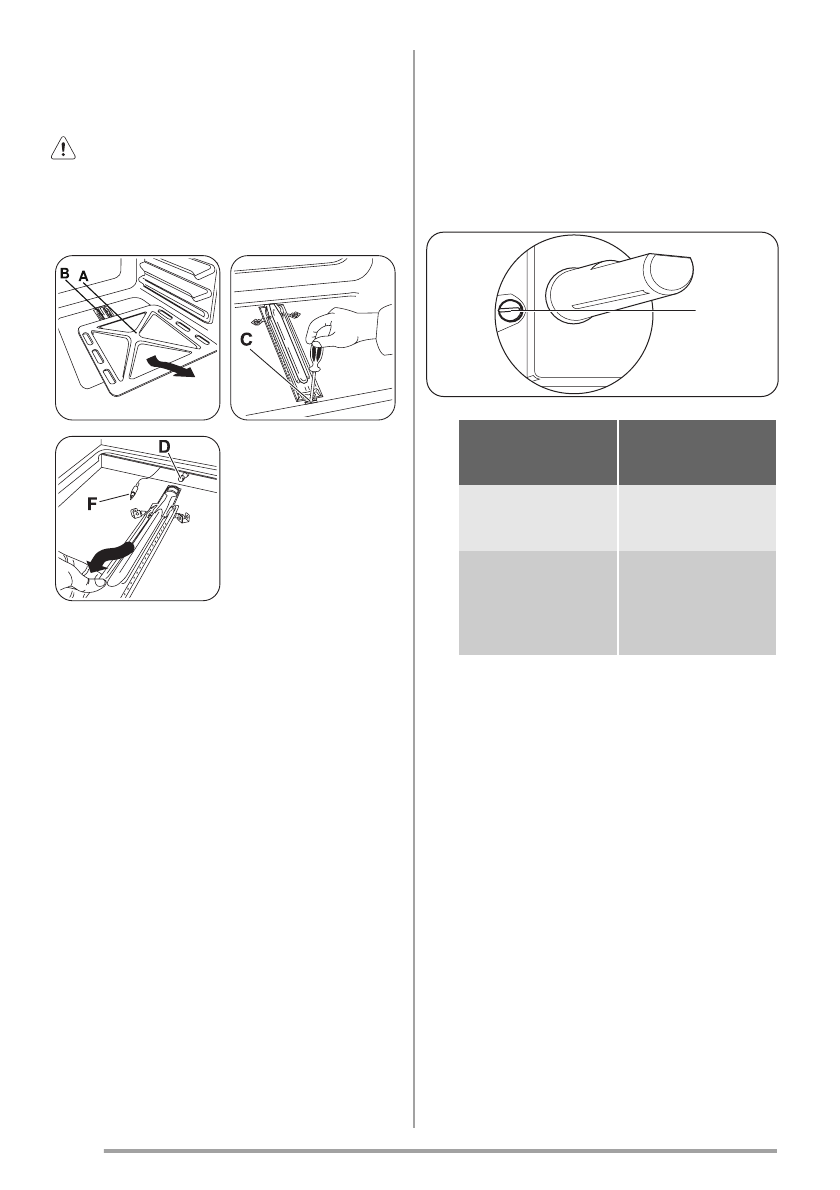 B A

C

D

F