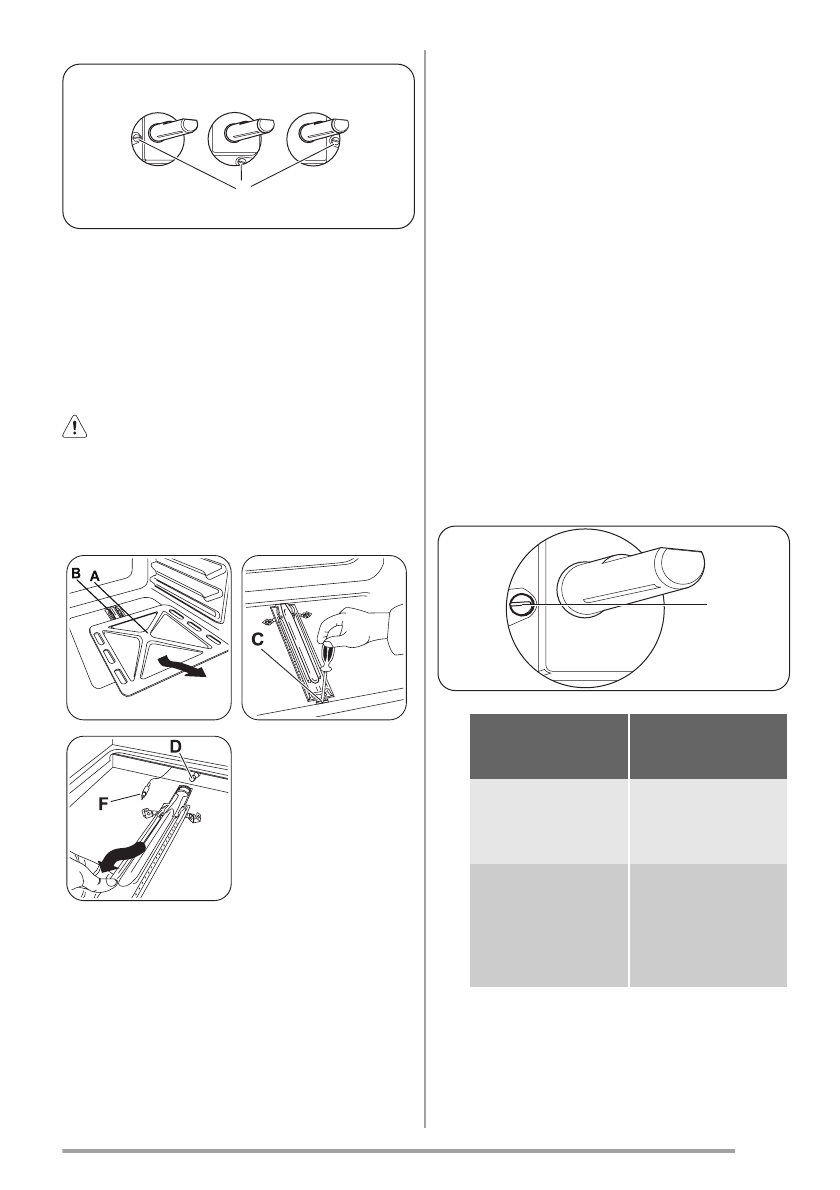 B
A
C
D
F