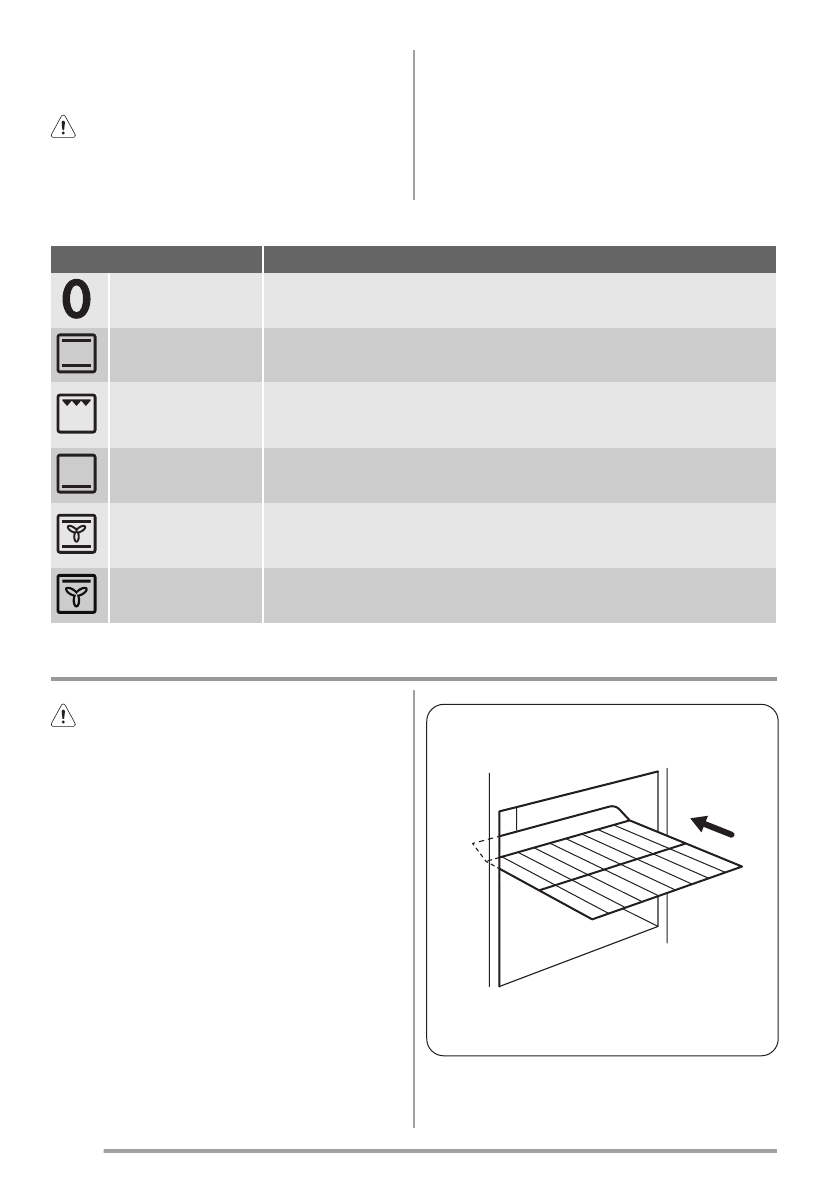 0