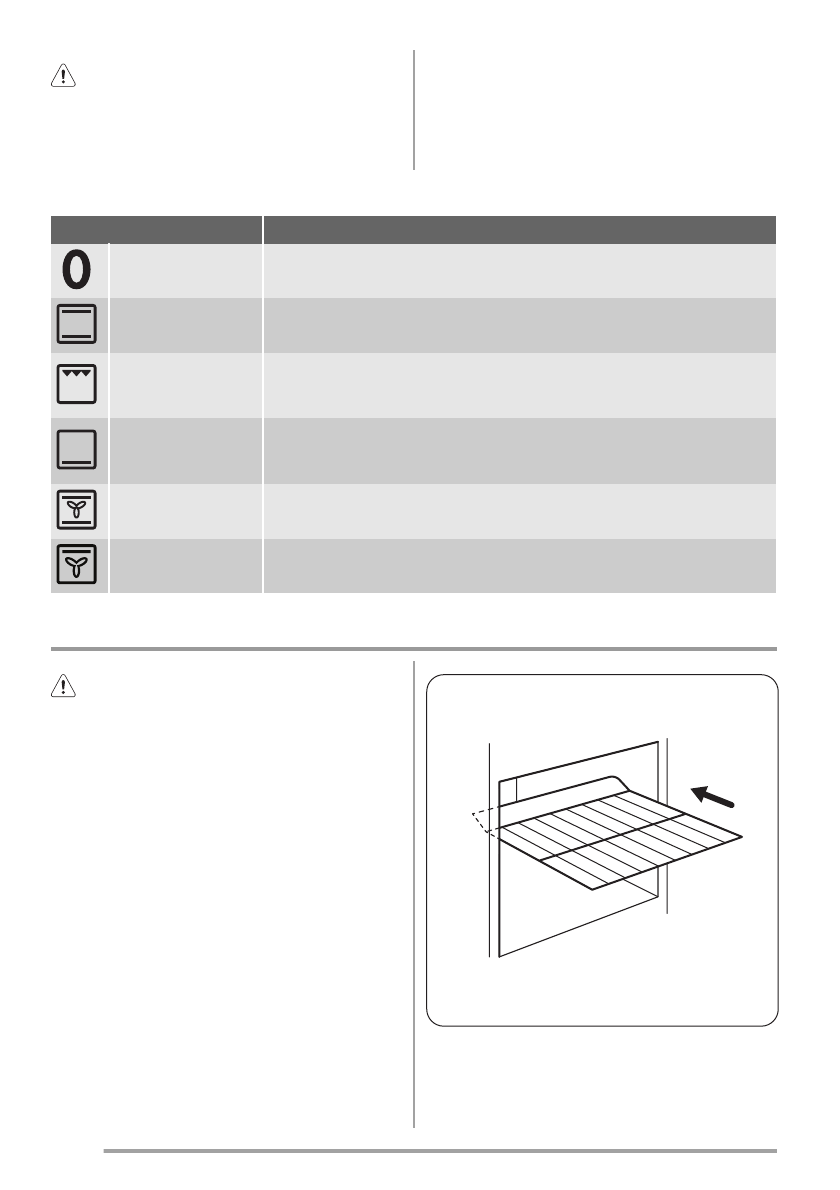 0