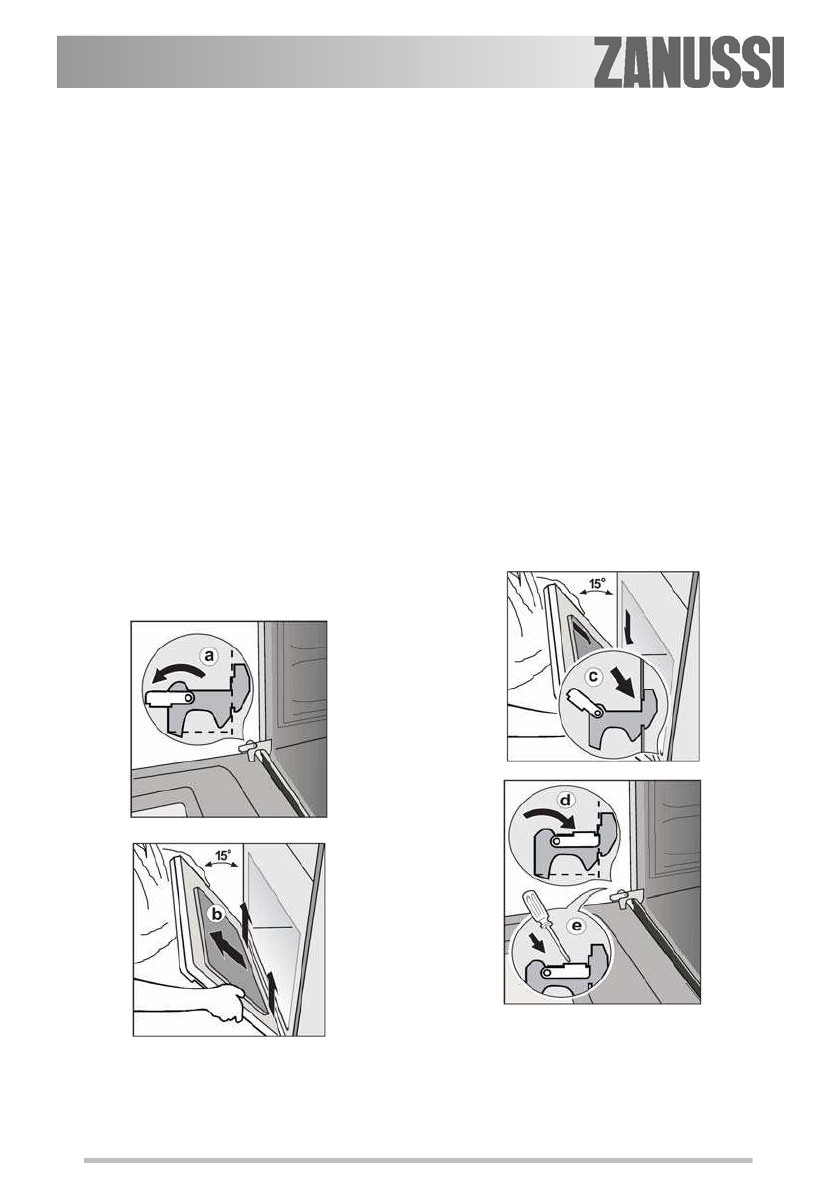 ZANUSSI

a

15°

b

15°

c

d

e