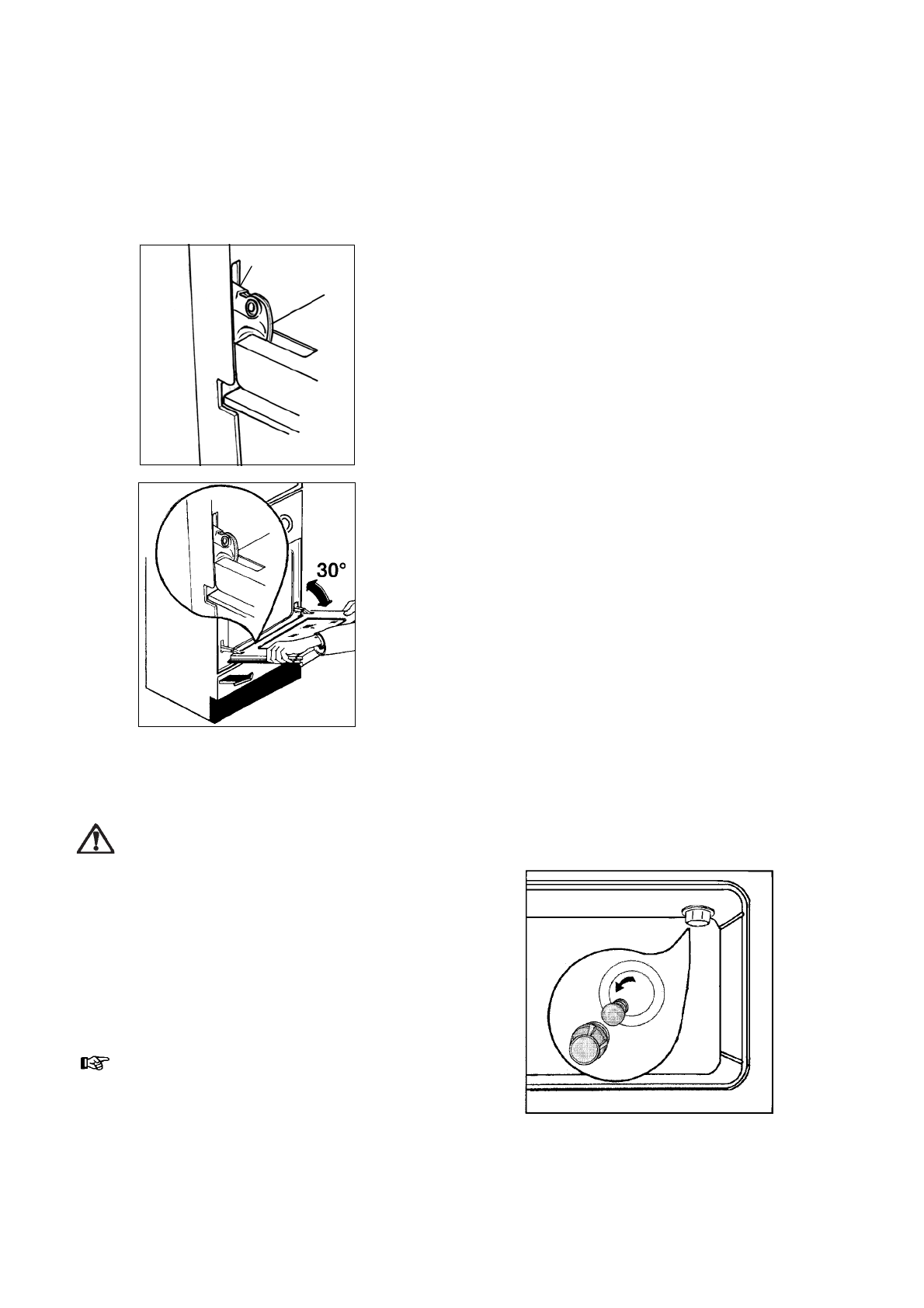 30°