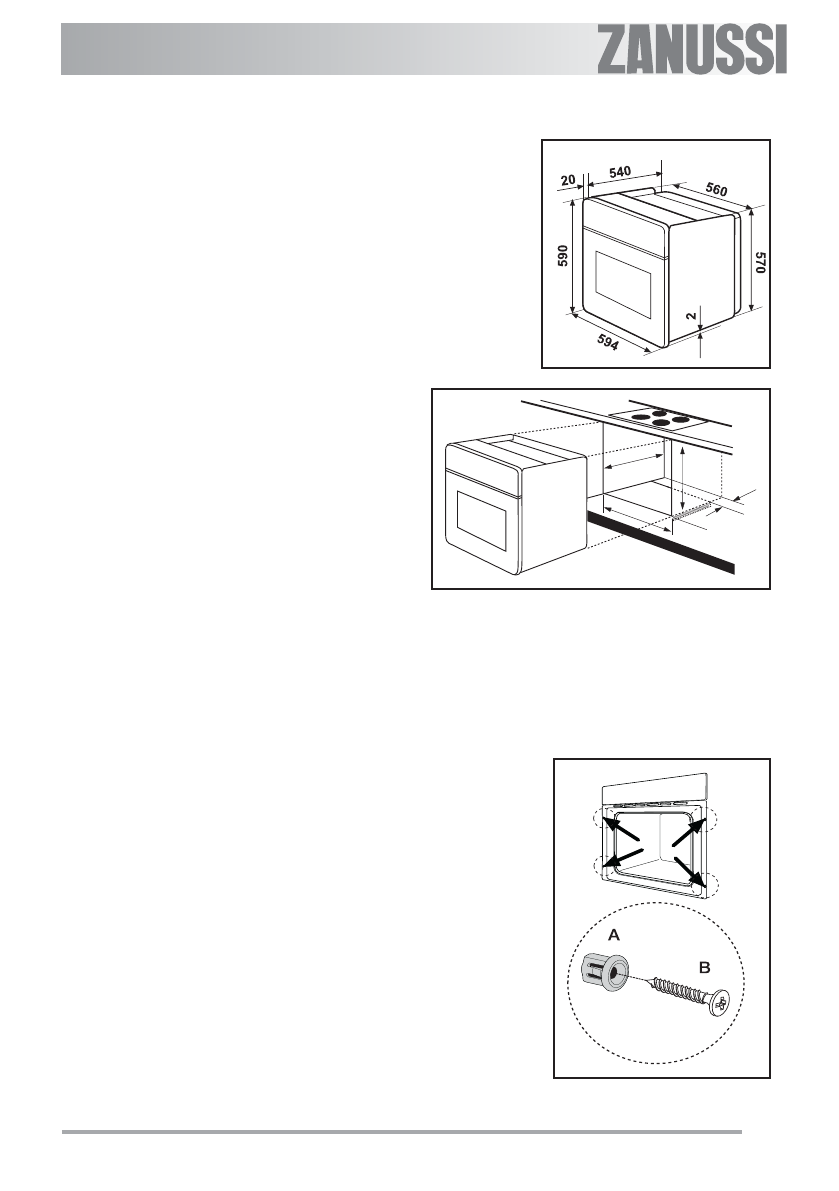 ZANUSSI

20
540
560
590
570
2
594

A
B