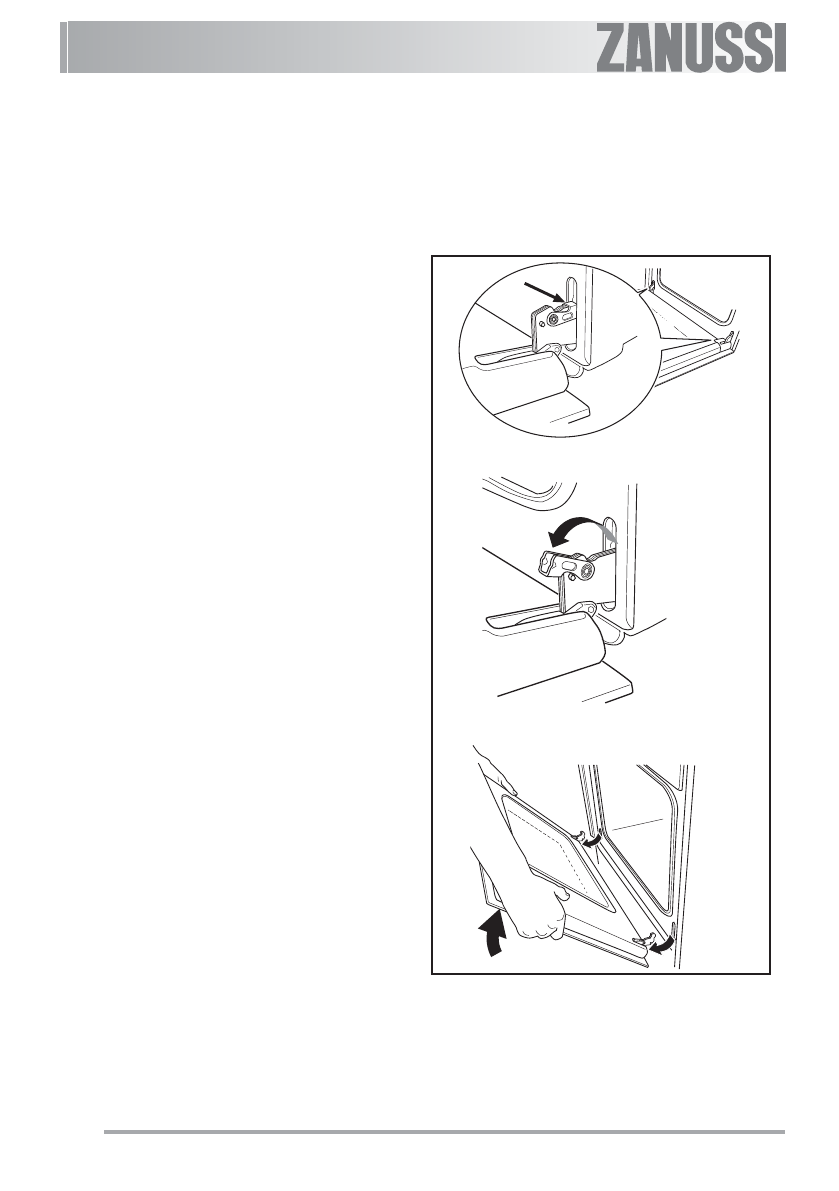 ZANUSSI