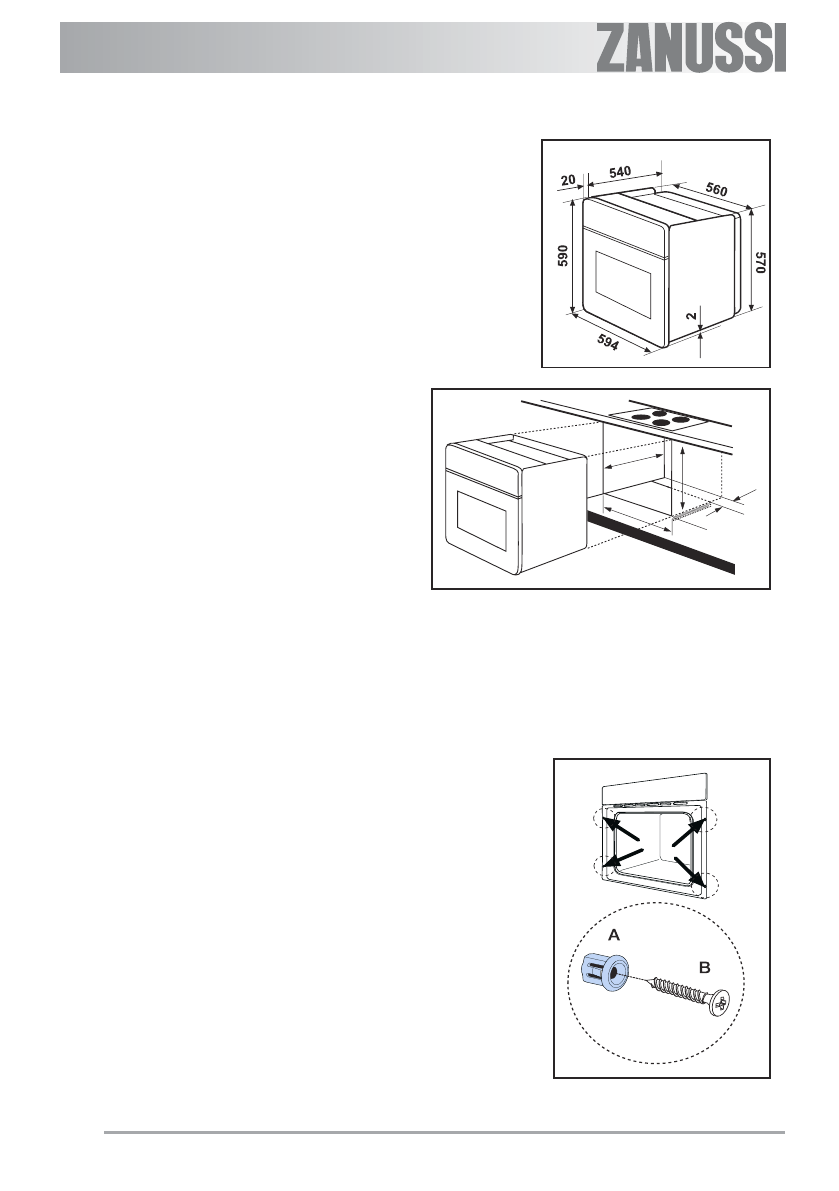 ZANUSSI

20
540
560
590
570
2
594

A
B