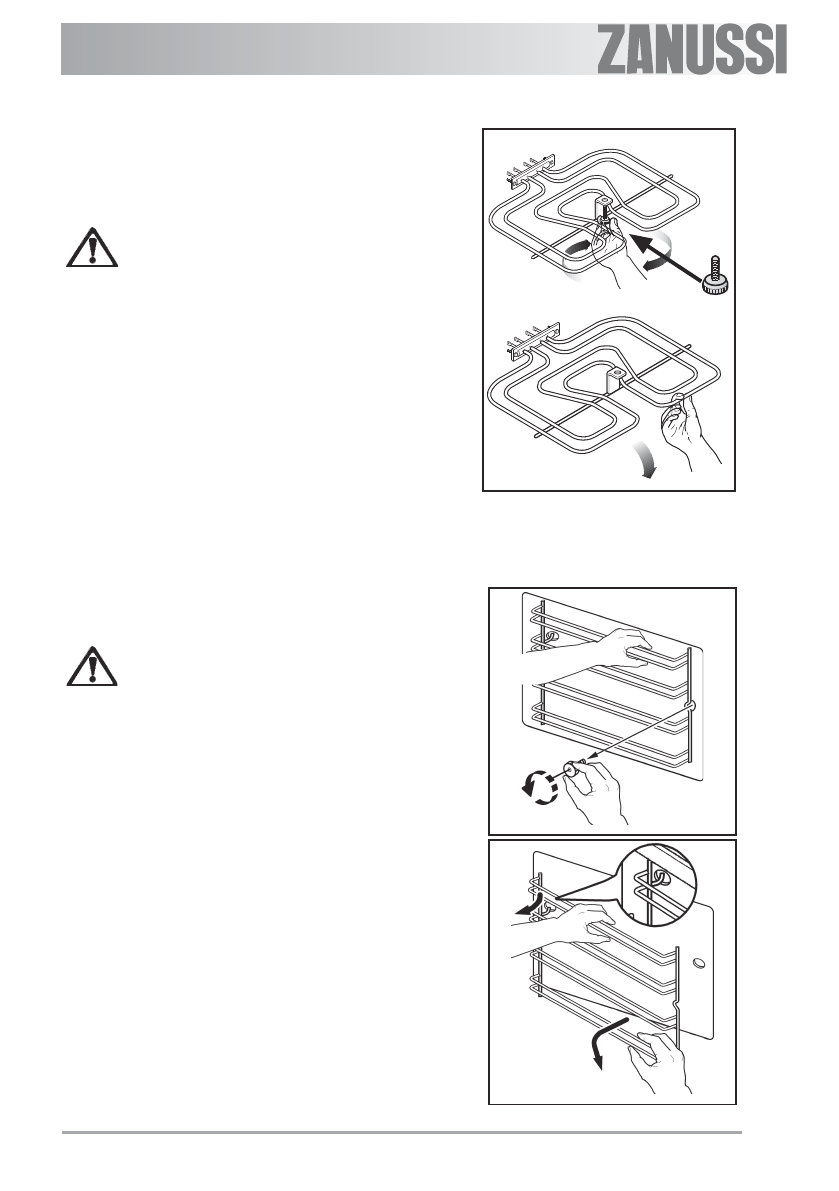 ZANUSSI