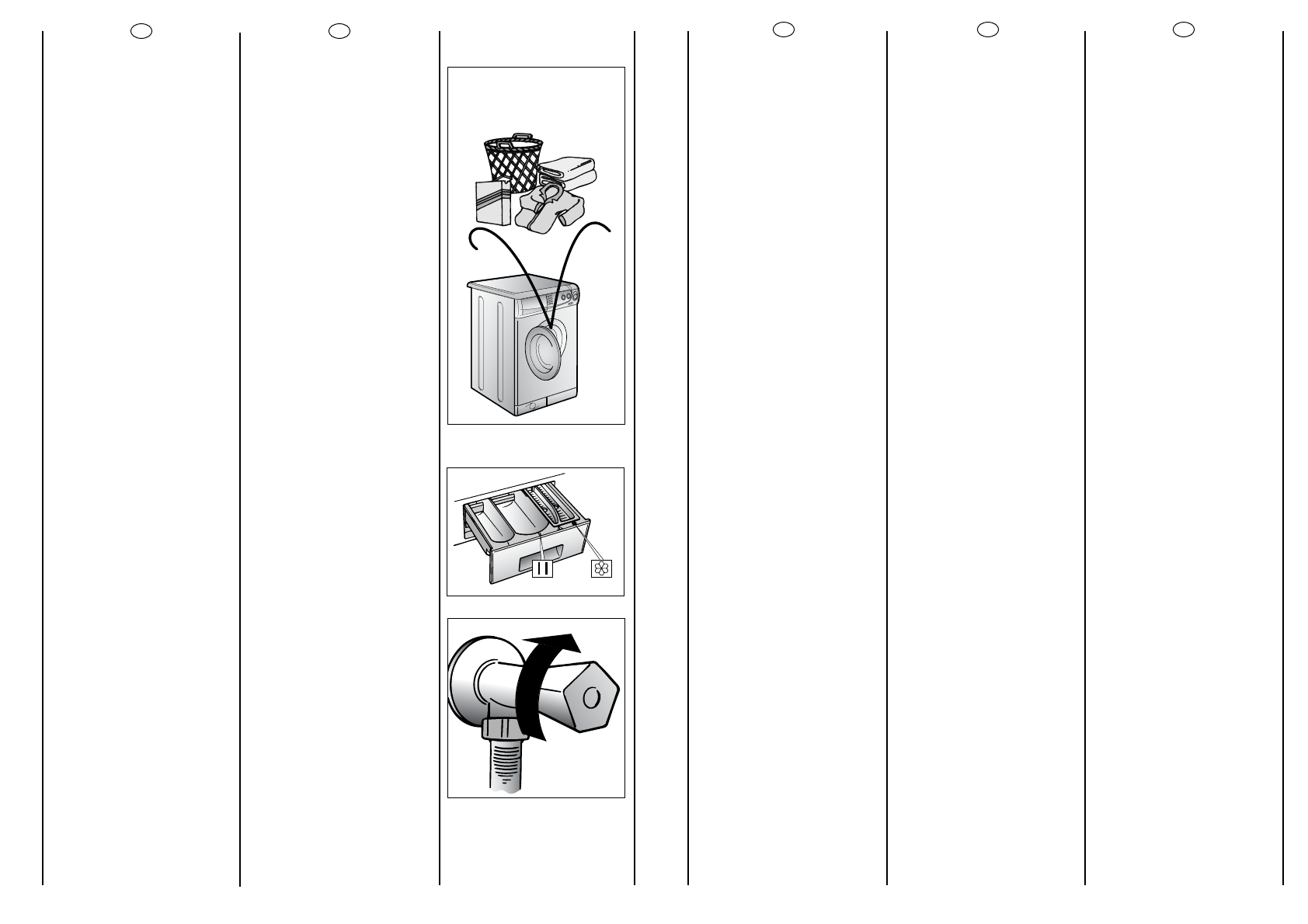 II