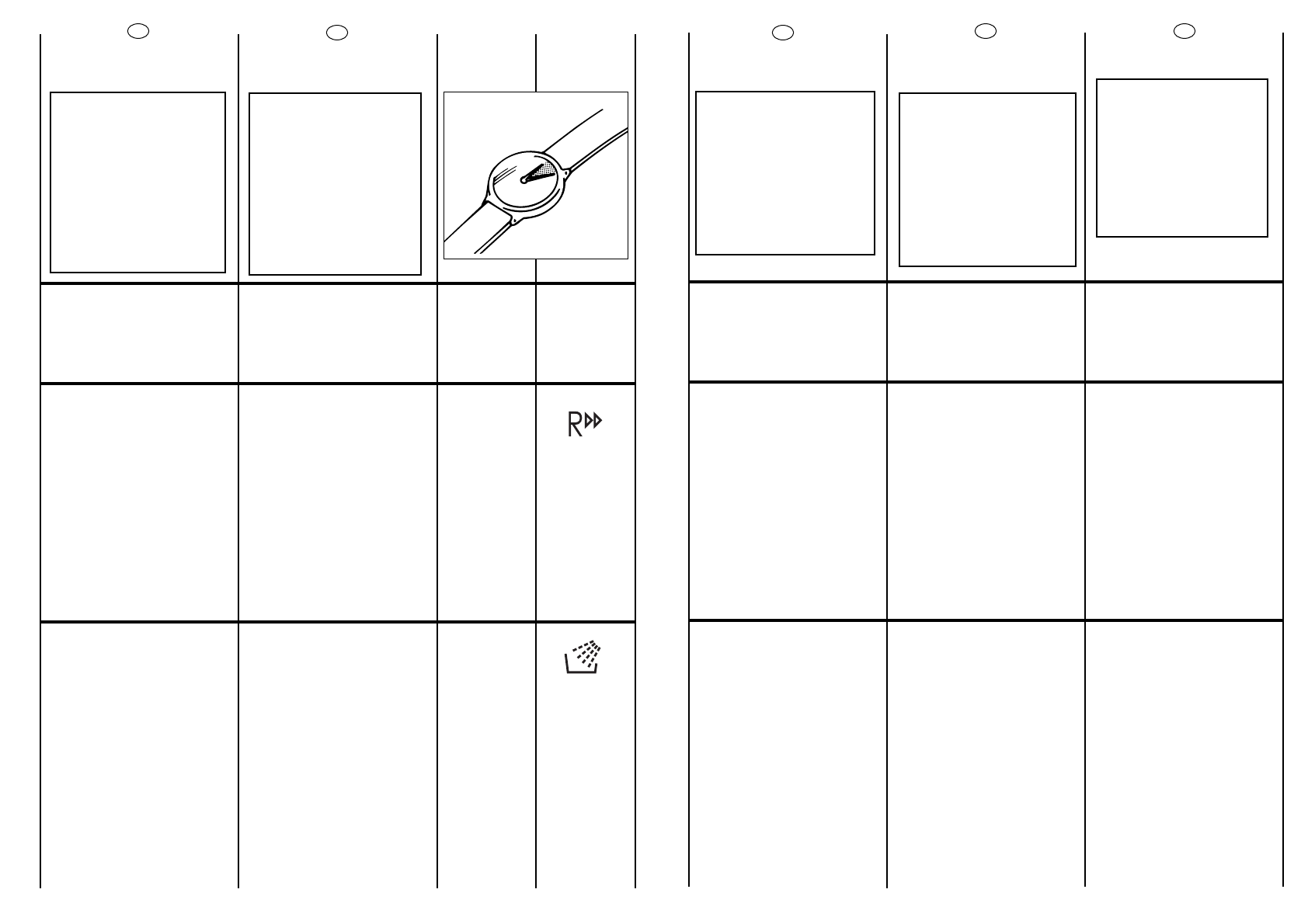 R