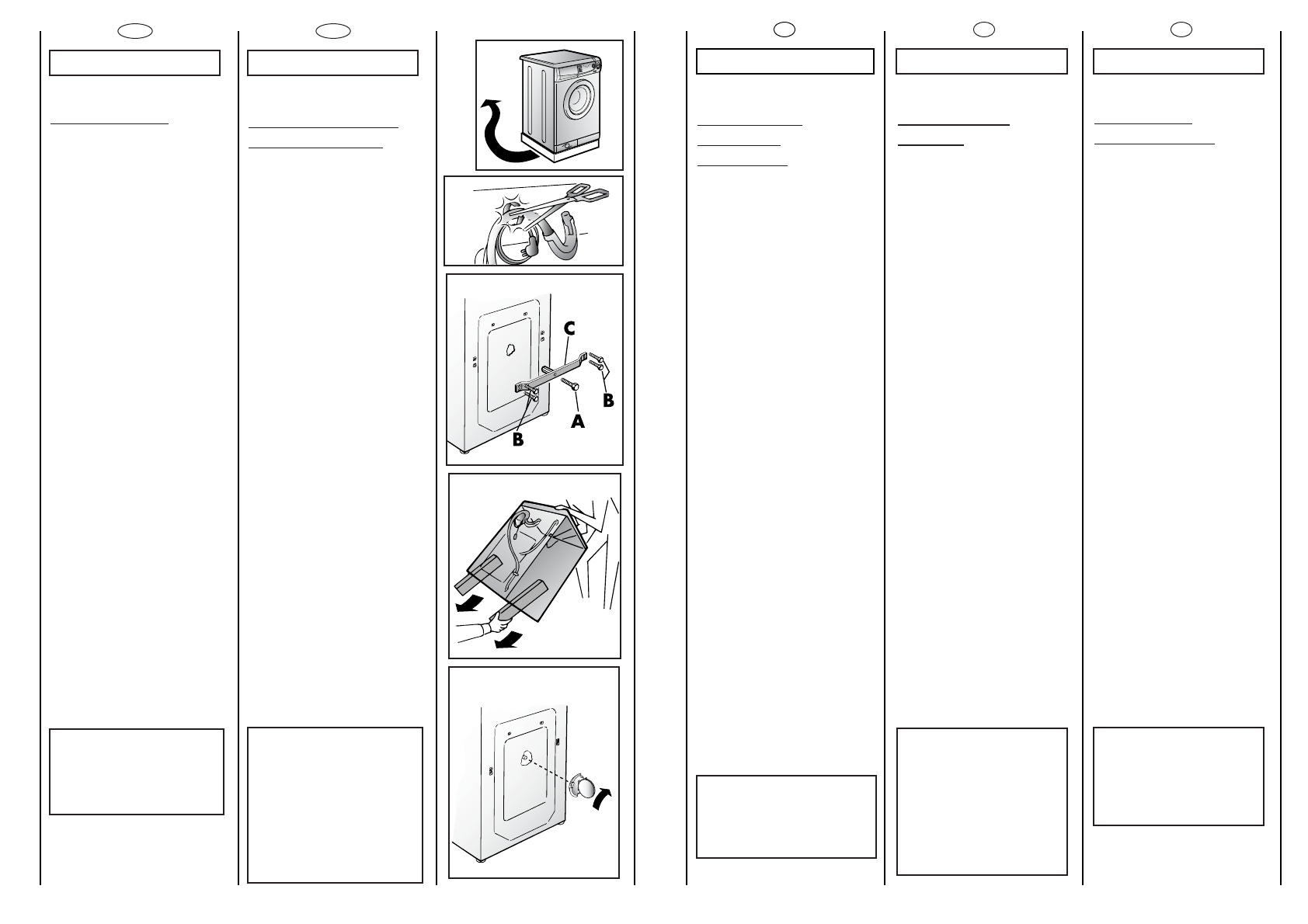 C

B

A

B