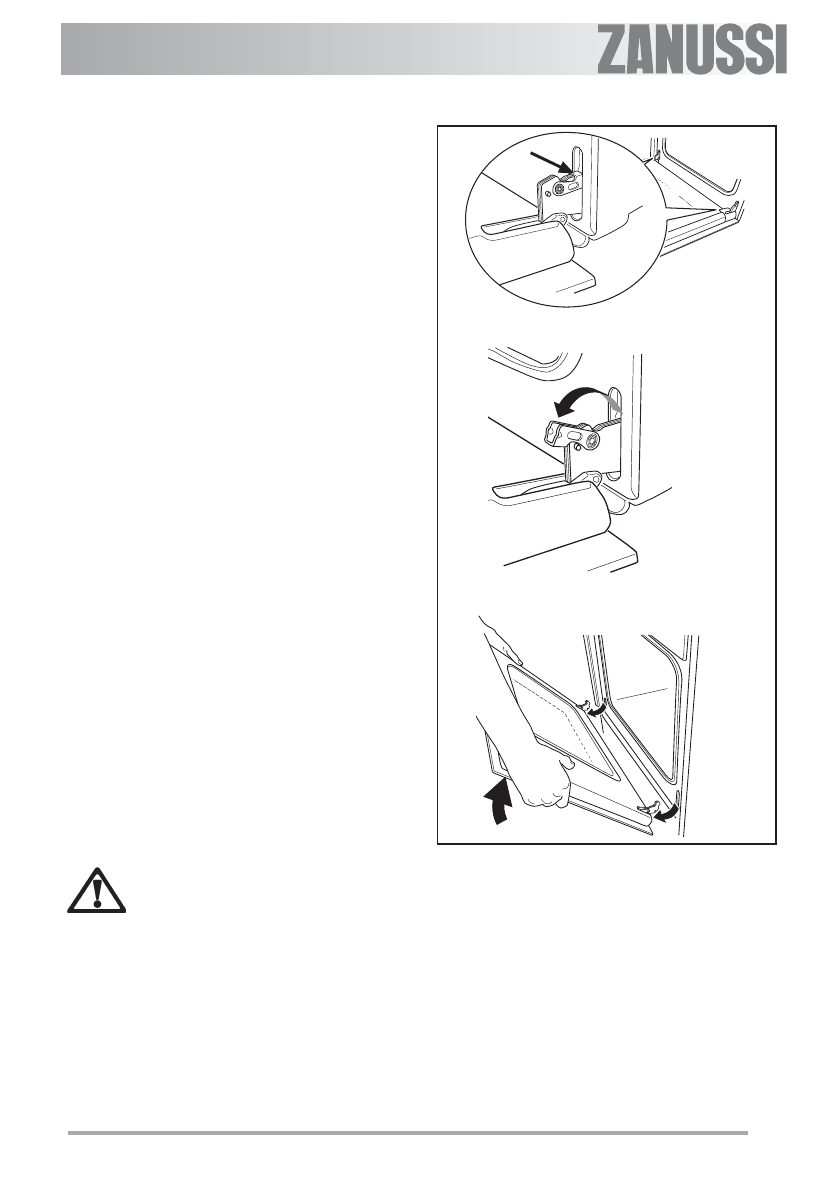 ZANUSSI